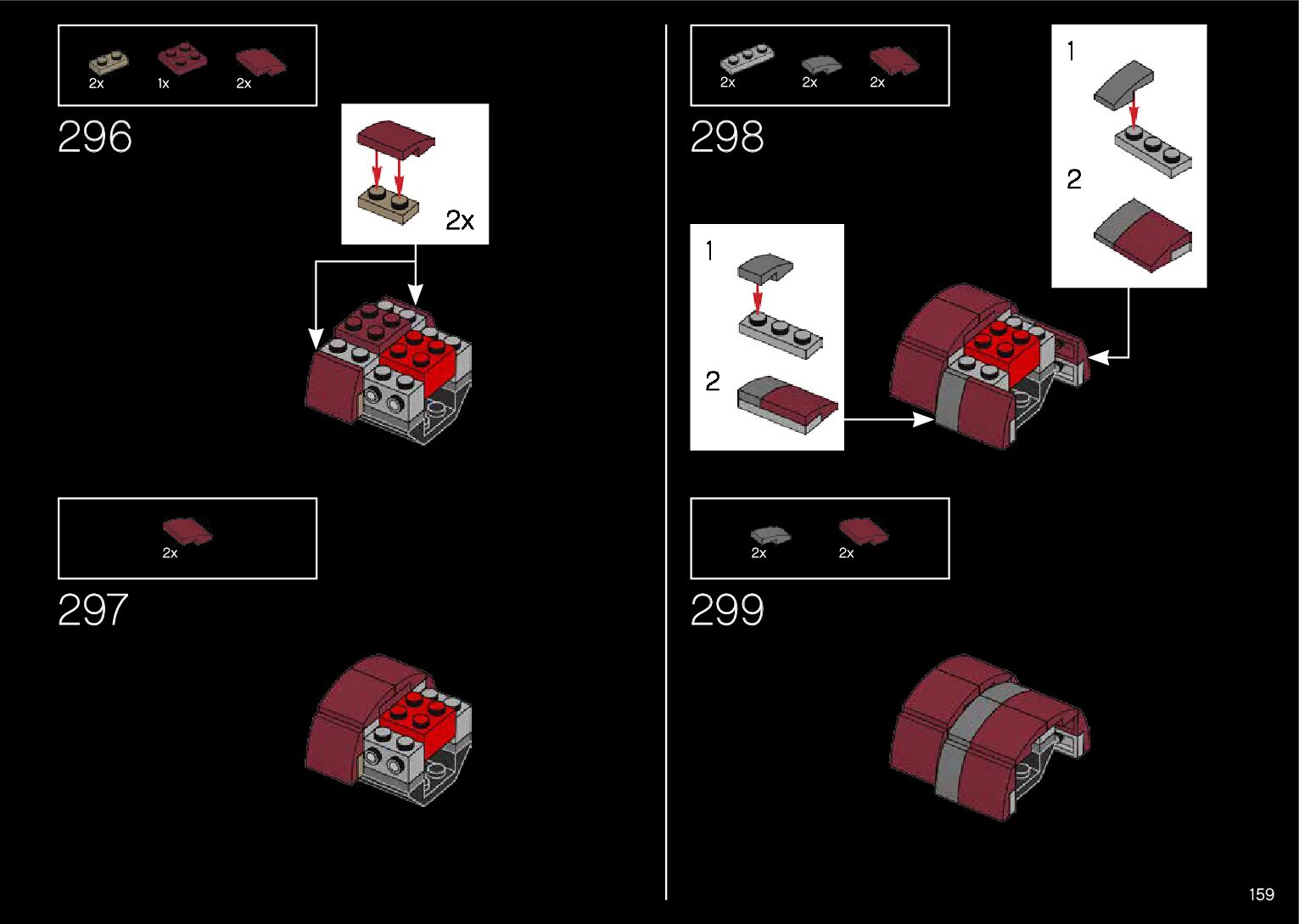 2x 1x 2x

296

2x

2x

297

2x 2x 2x

298

1

2

1

2

2x 2x

299

159