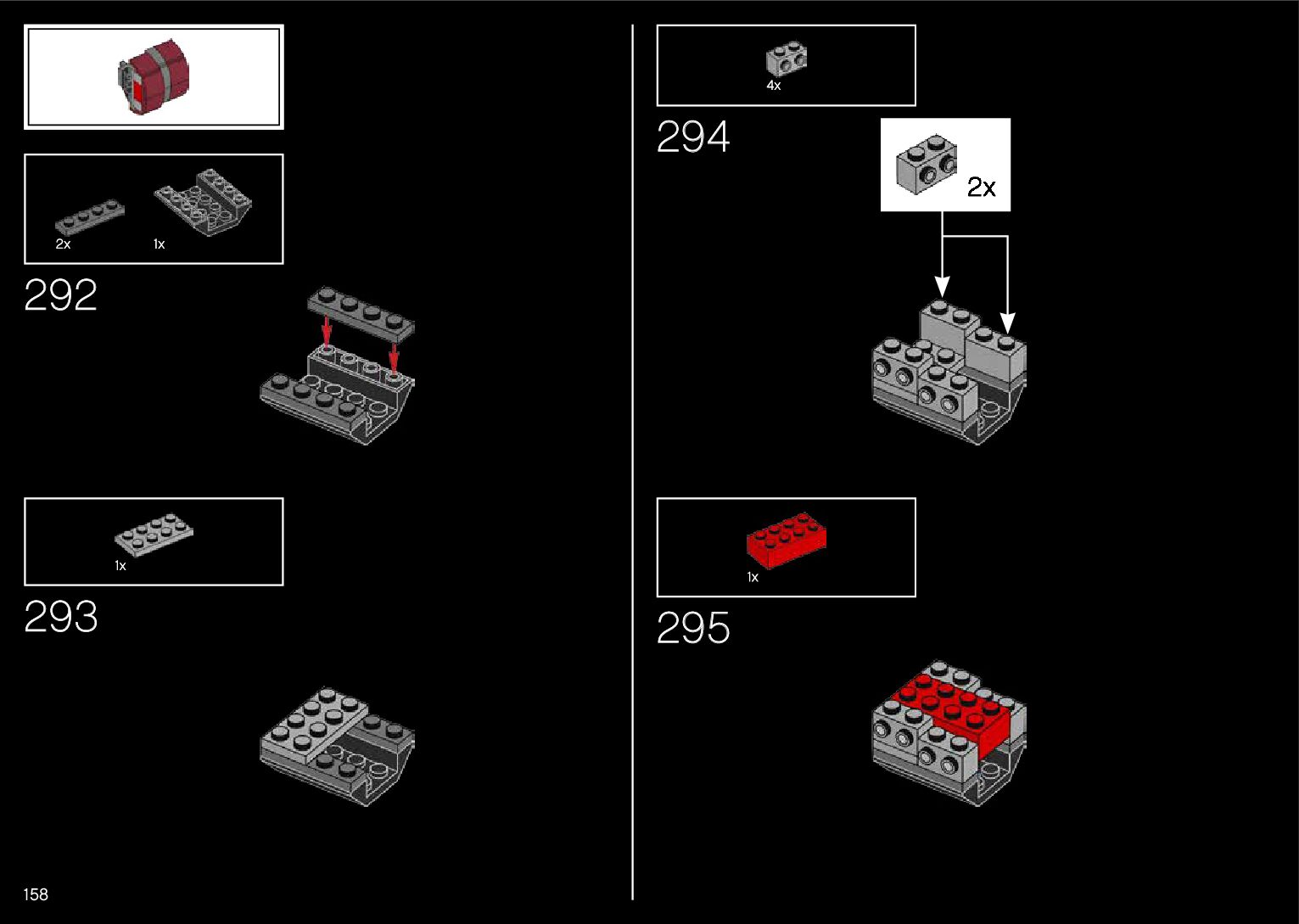 2x
1x

292

1x

293

158

4x

294

2x

1x

295