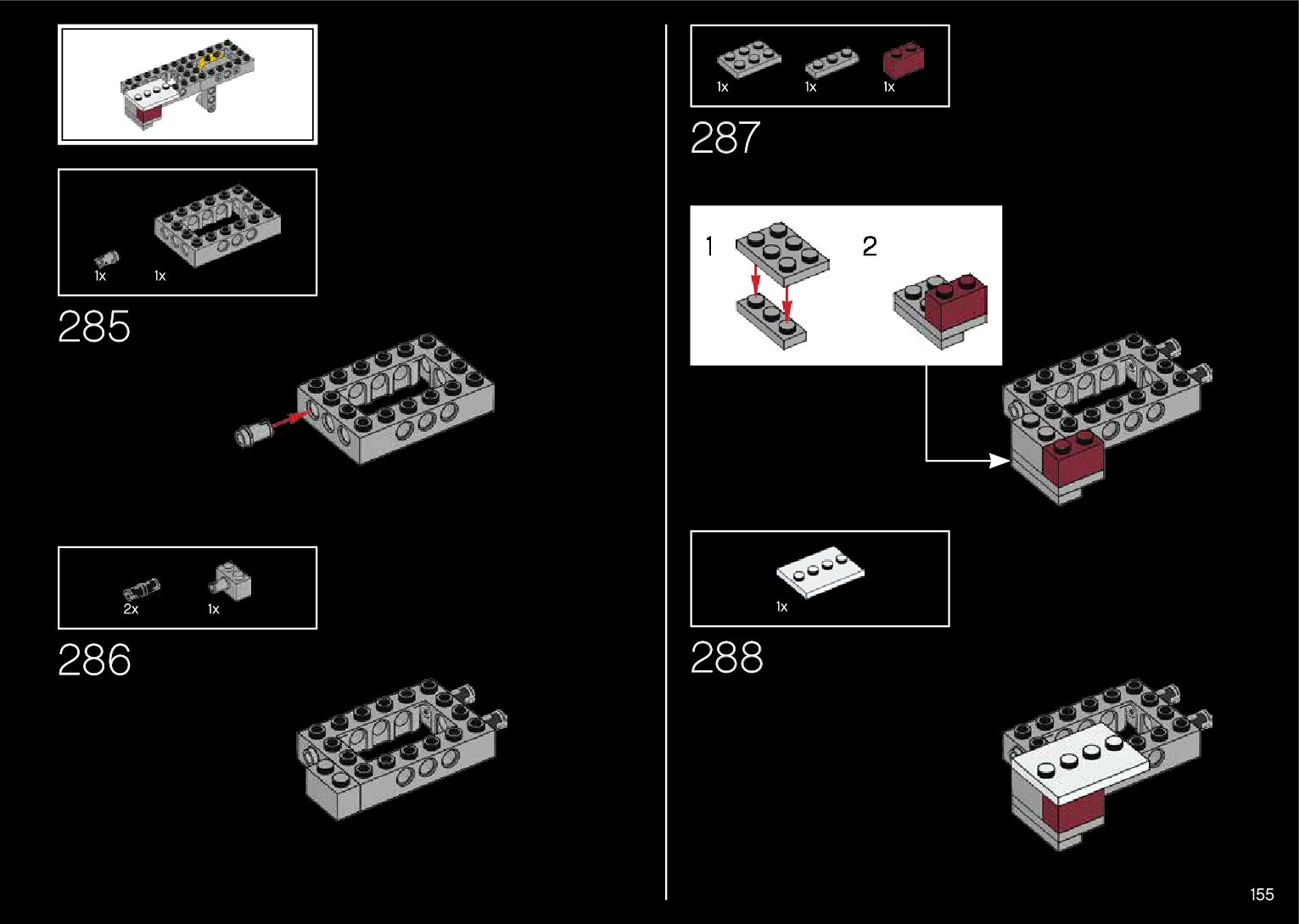 1x 1x

285

2x 1x

286

1x 1x 1x

287

1

2

1x

288

155