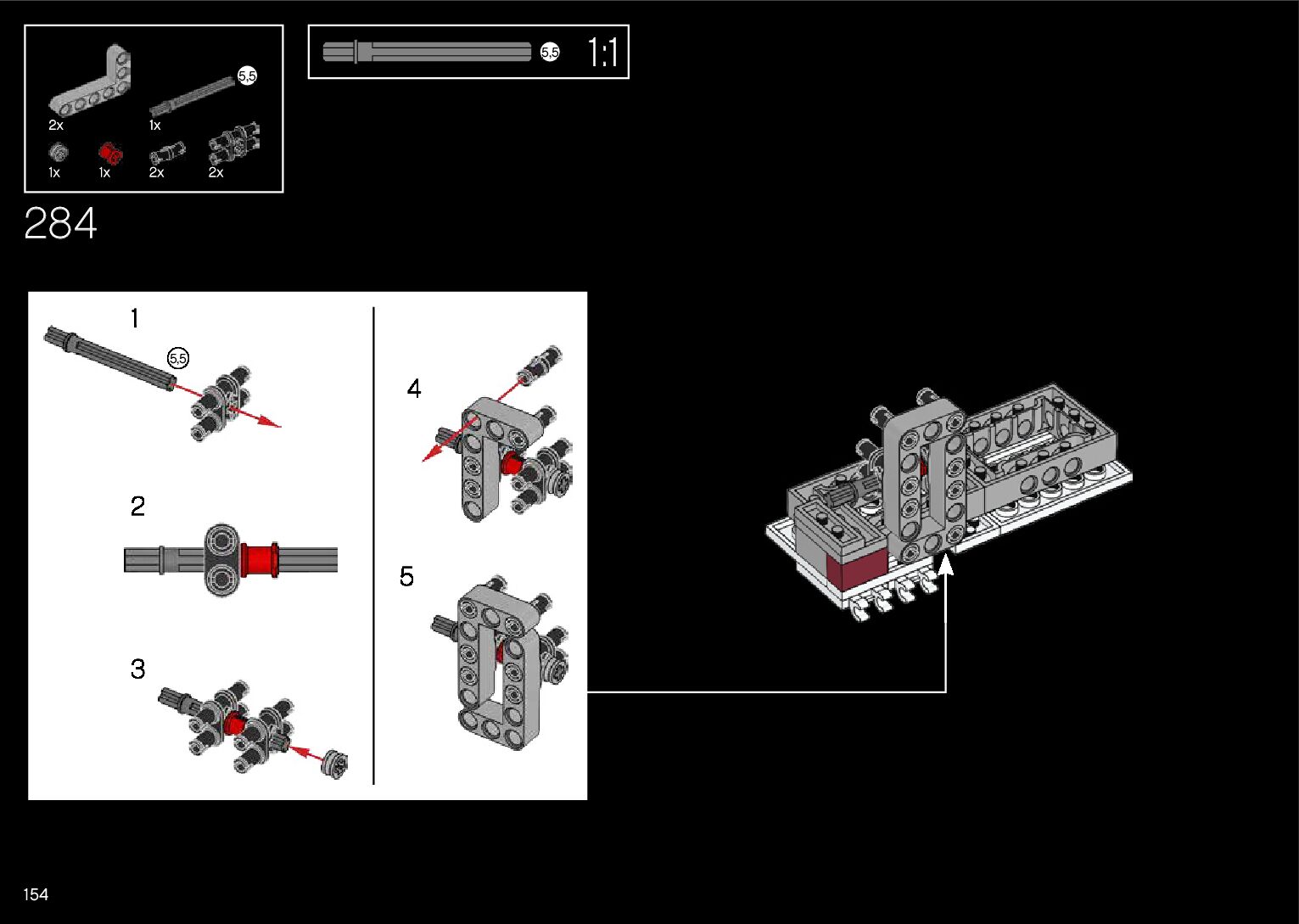 5,5
2x
1x
1x
1x
2x
2x

5,5 1:1

284

1
5,5

2

3

4

5

154