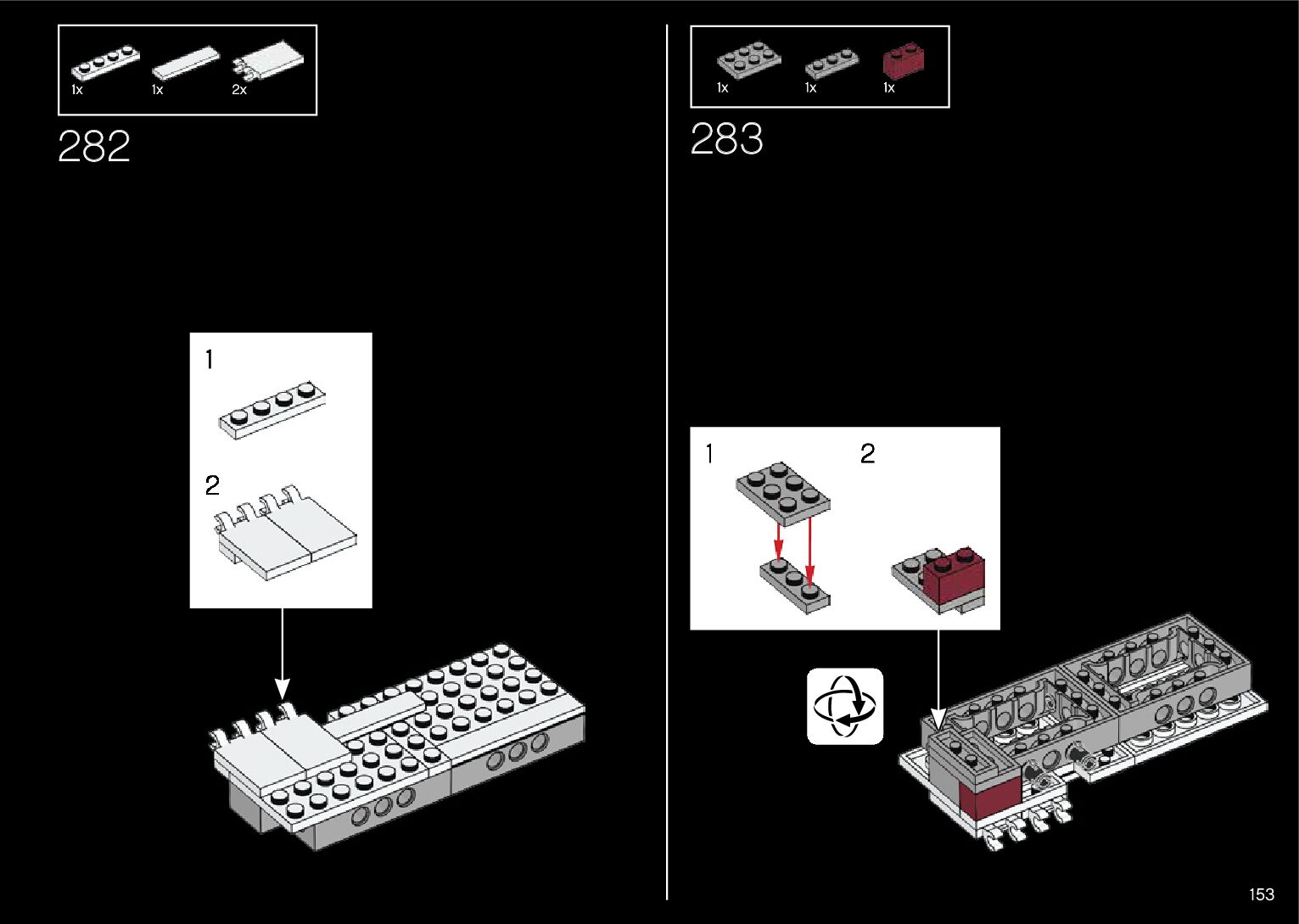 1x 1x 2x

282

1

2

1x 1x 1x

283

1 2

153