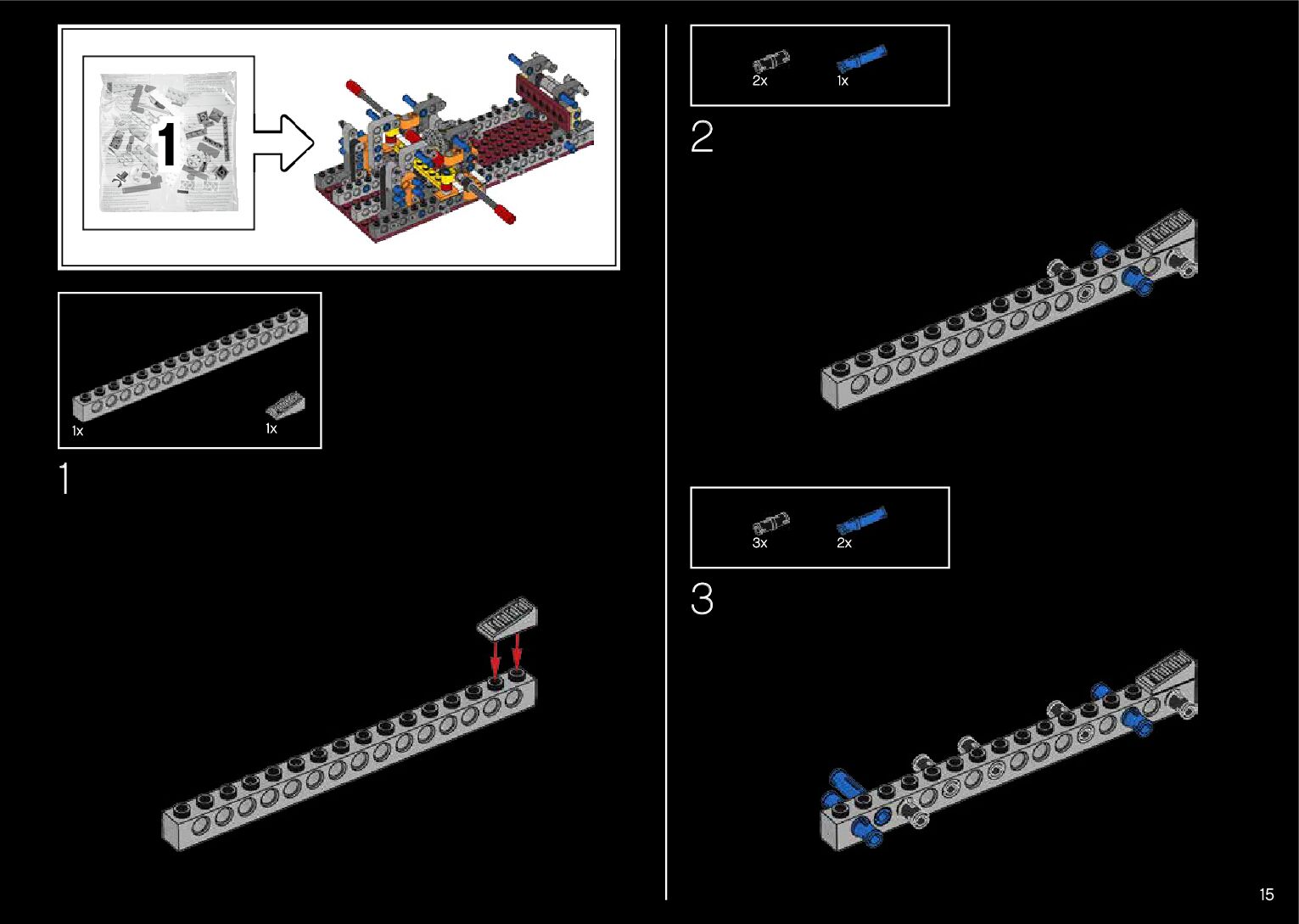 1

1x
1x

1

2x
1x

2

3x
2x

3

15