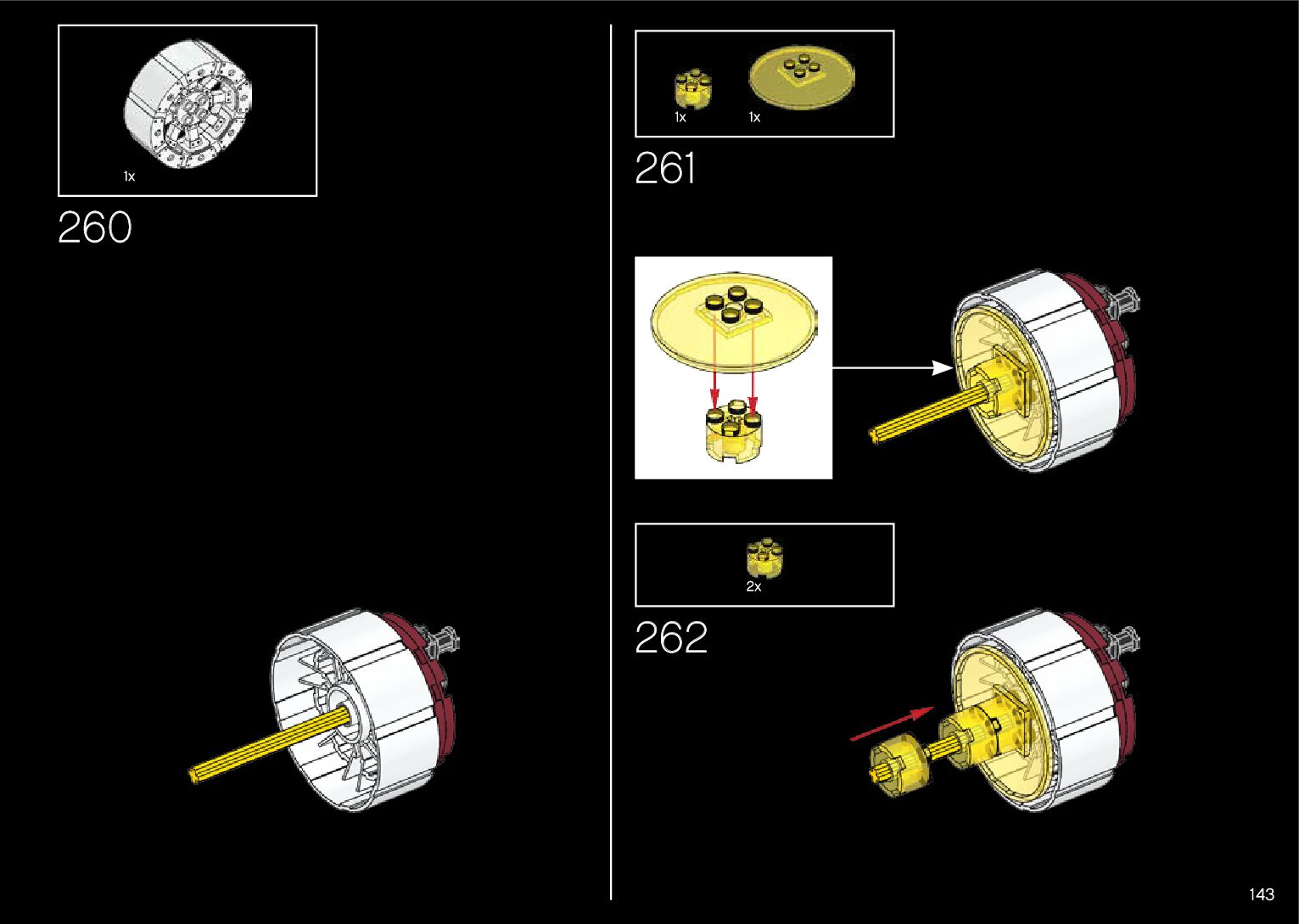 1x

260

1x 1x

261

2x

262

143