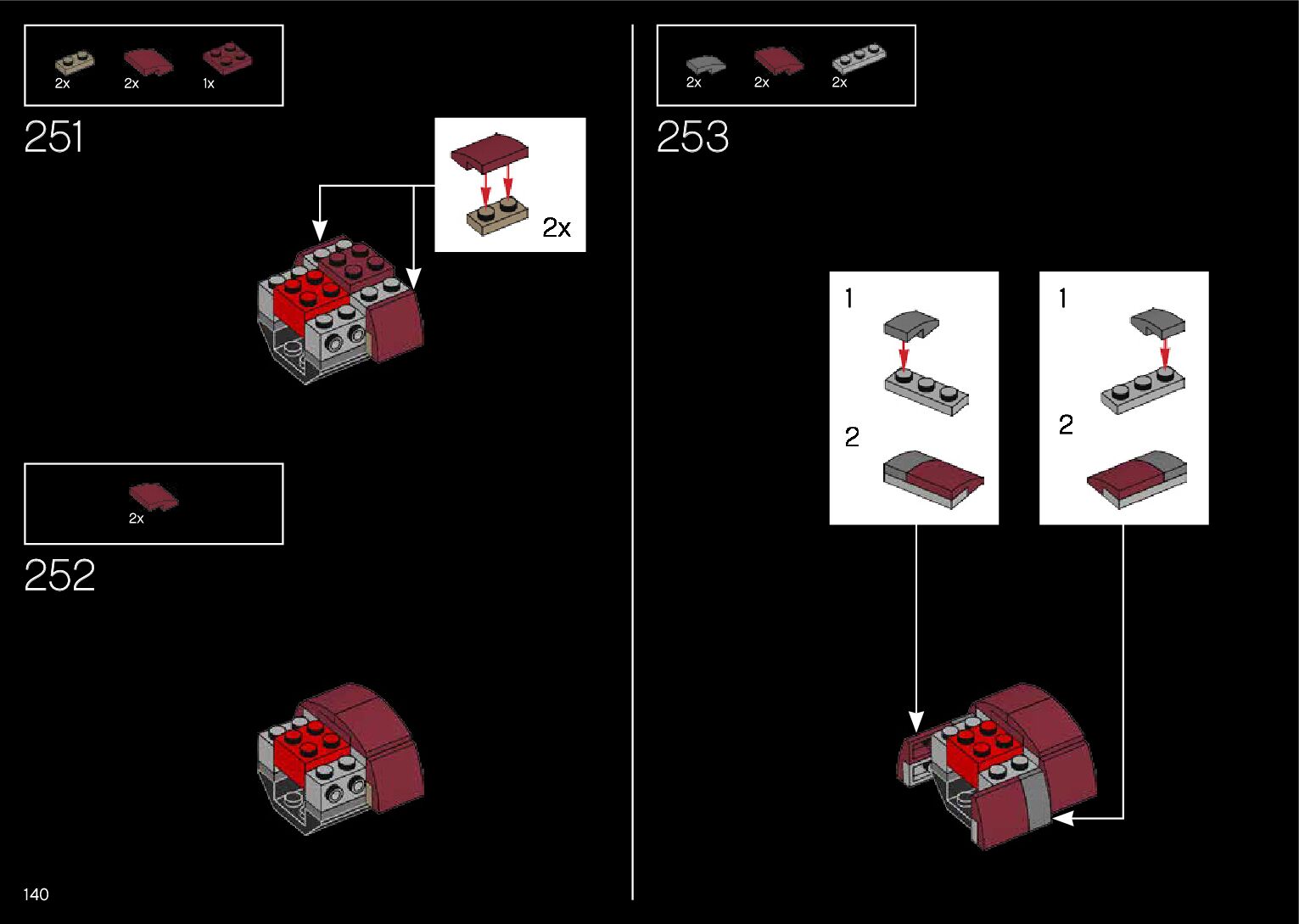 2x 2x 1x

251

2x

2x

252

140

2x 2x 2x

253

1

2

1

2