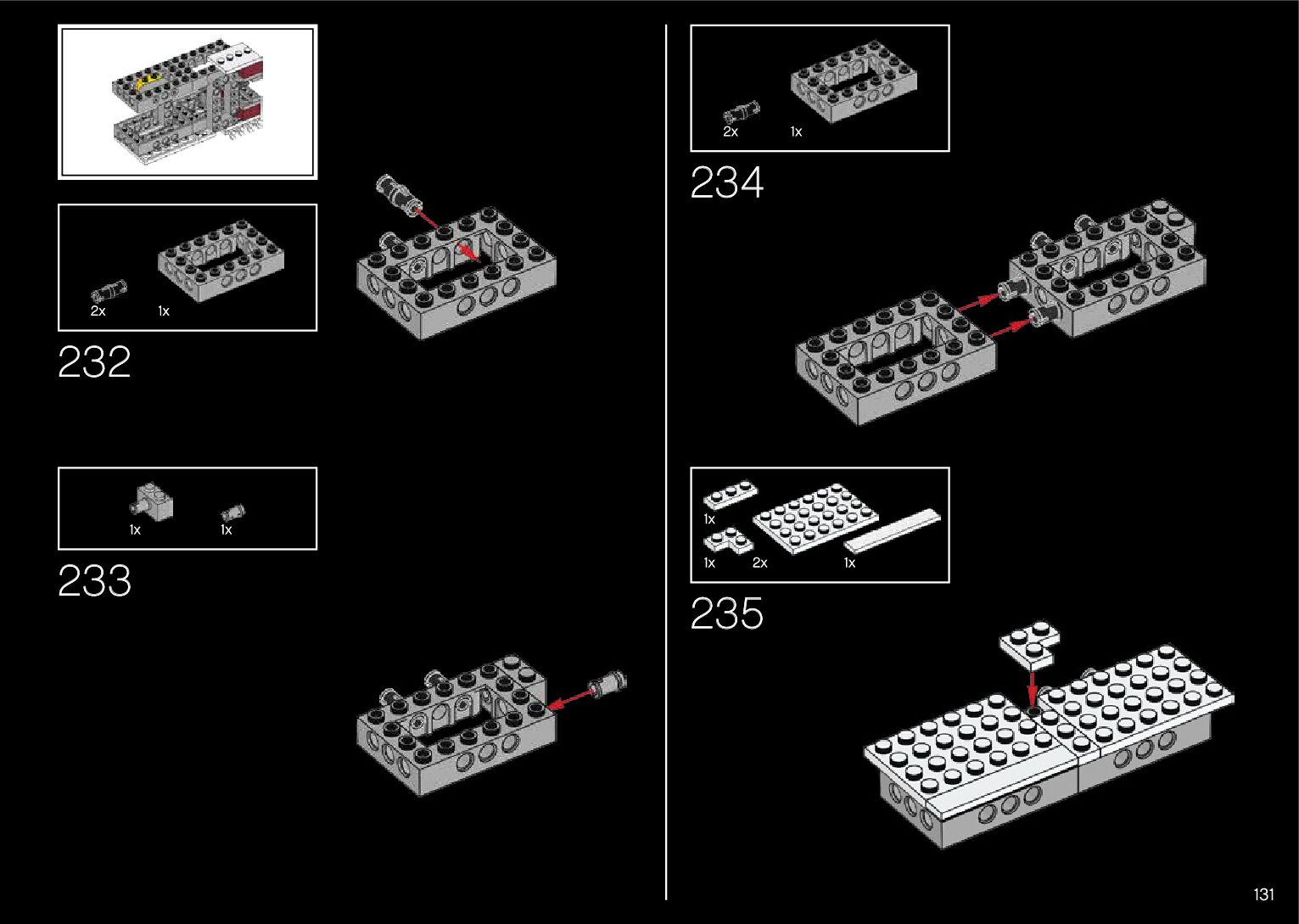 2x

1x

232

1x

1x

233

2x

1x

234

1x

1x

2x

1x

235

131