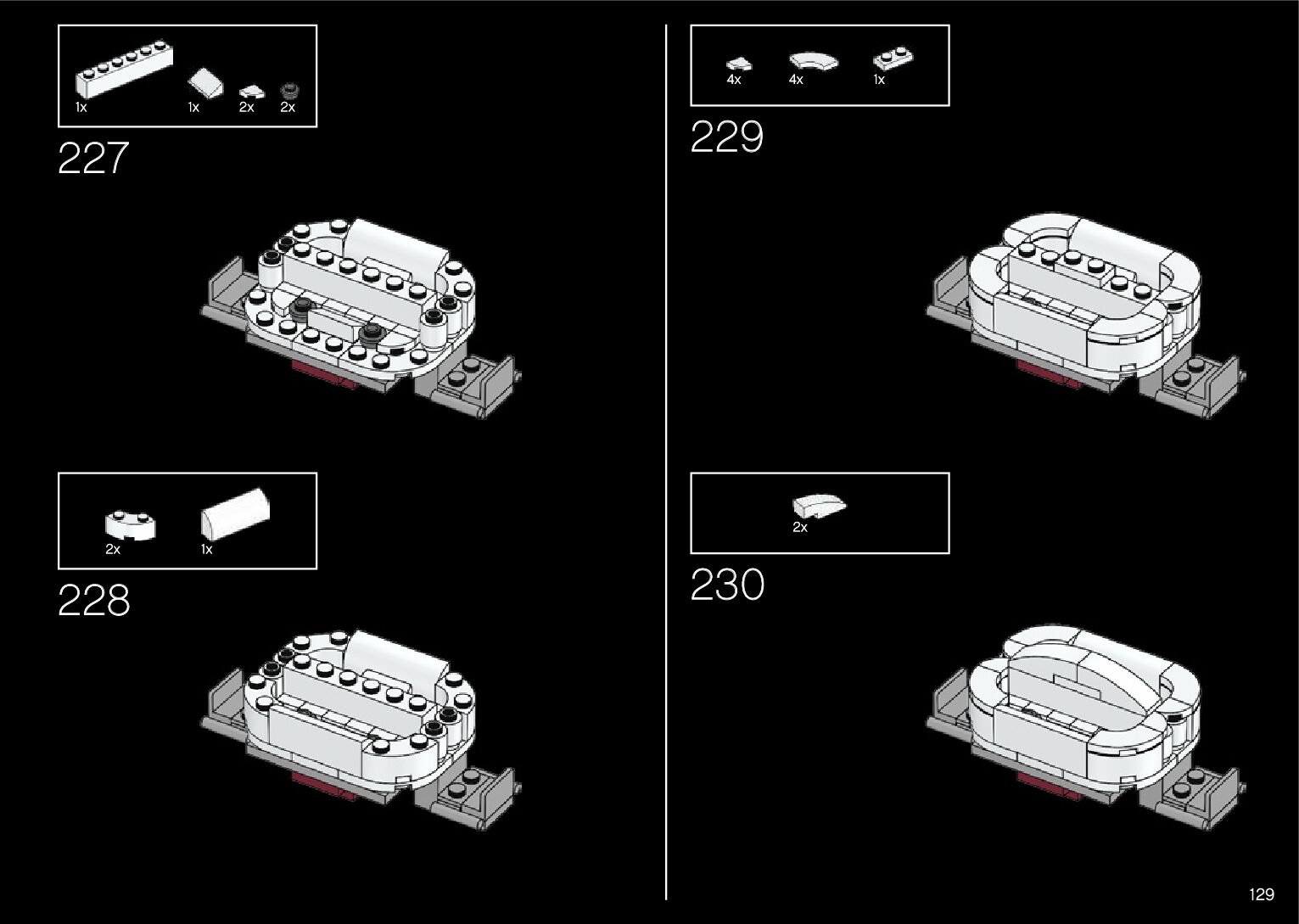 1x 1x 2x 2x

227

2x 1x

228

4x 4x 1x

229

2x

230

129