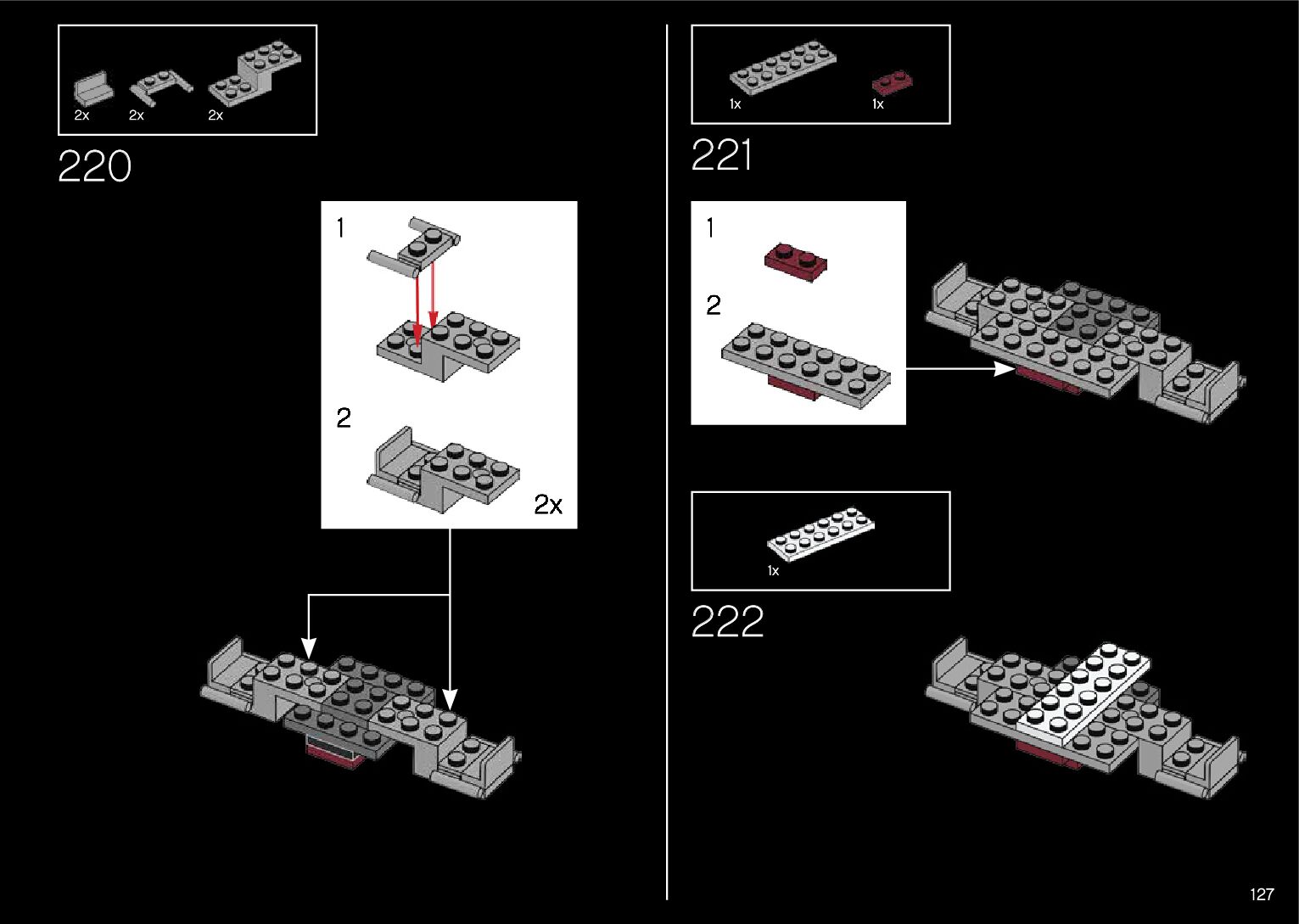 2x 2x 2x

220

1

2

2x

1x 1x

221

1

2

1x

222

127