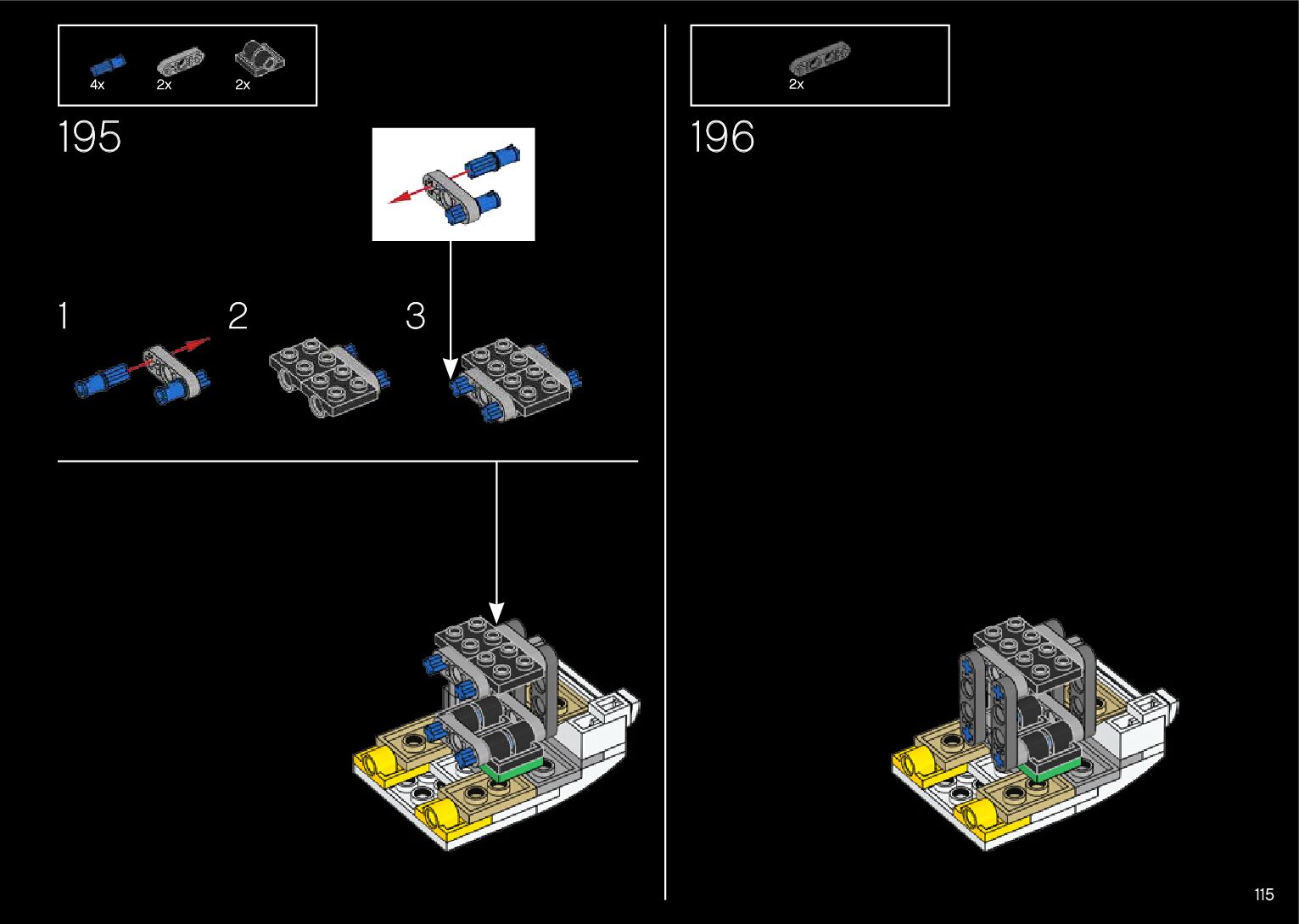 4x 2x 2x

195

1

2

3

2x

196

115