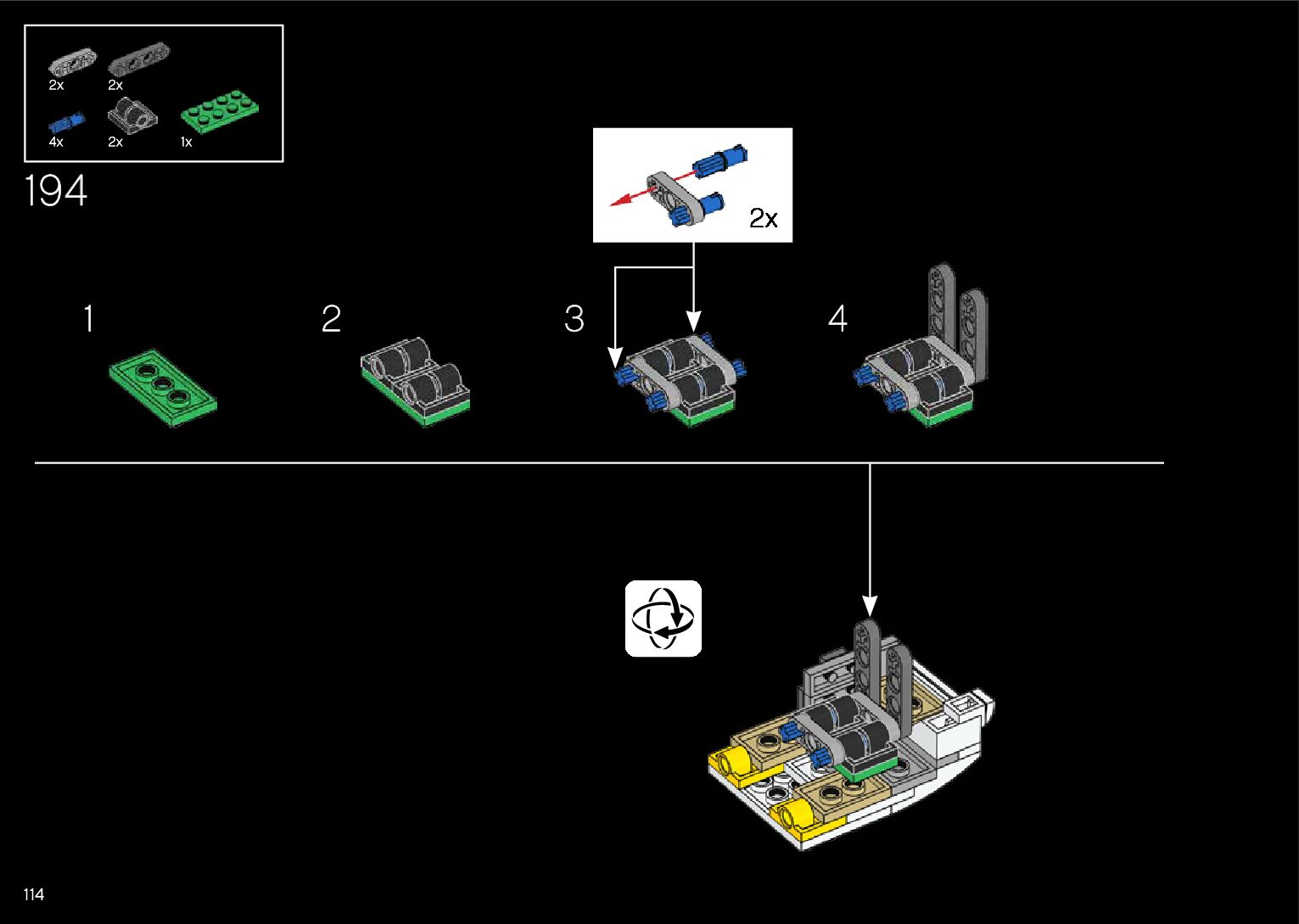 2x 2x
4x 2x 1x

194

2x

1

2

3

4

114