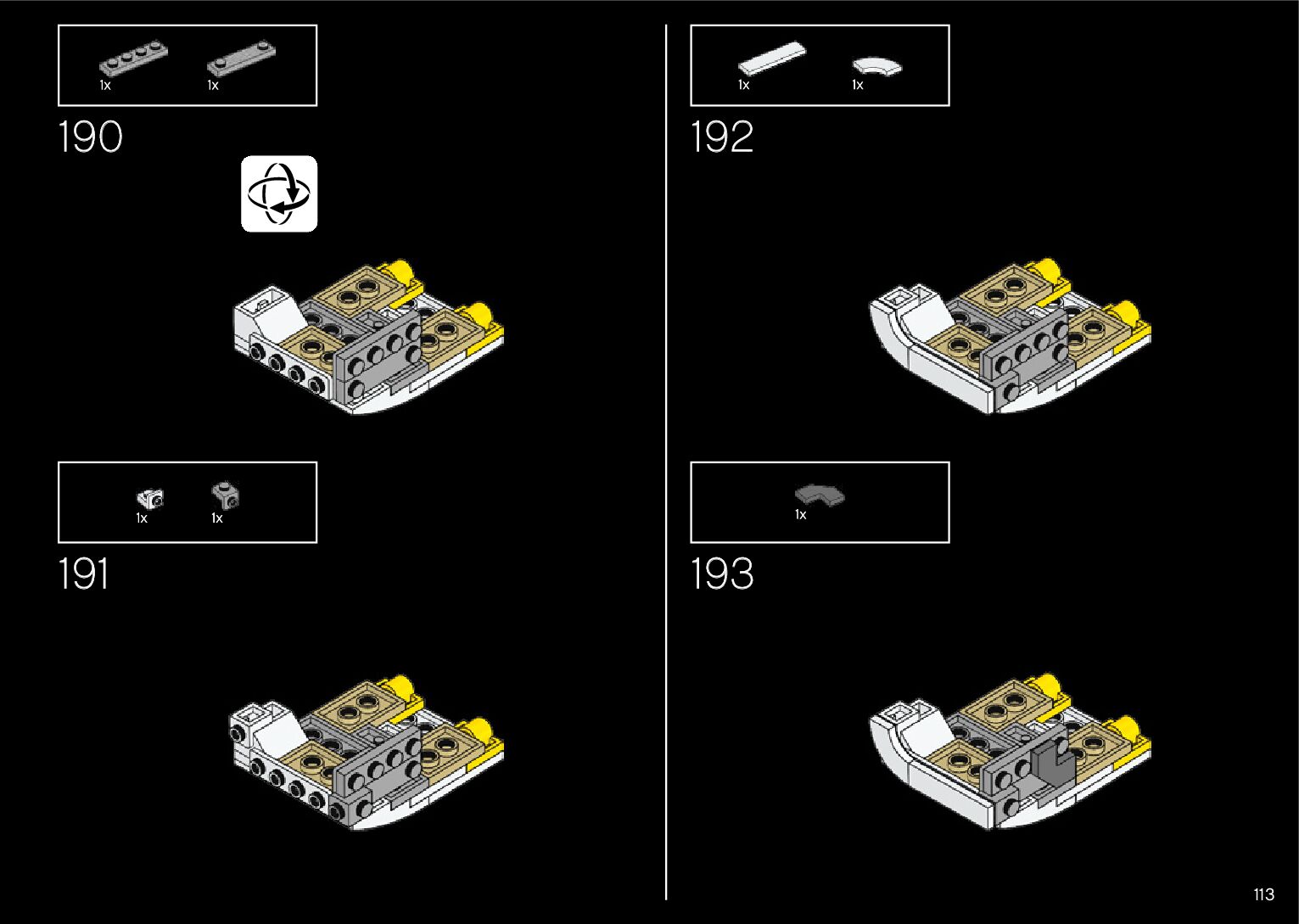 1x 1x

190

1x 1x

191

1x 1x

192

1x

193

113