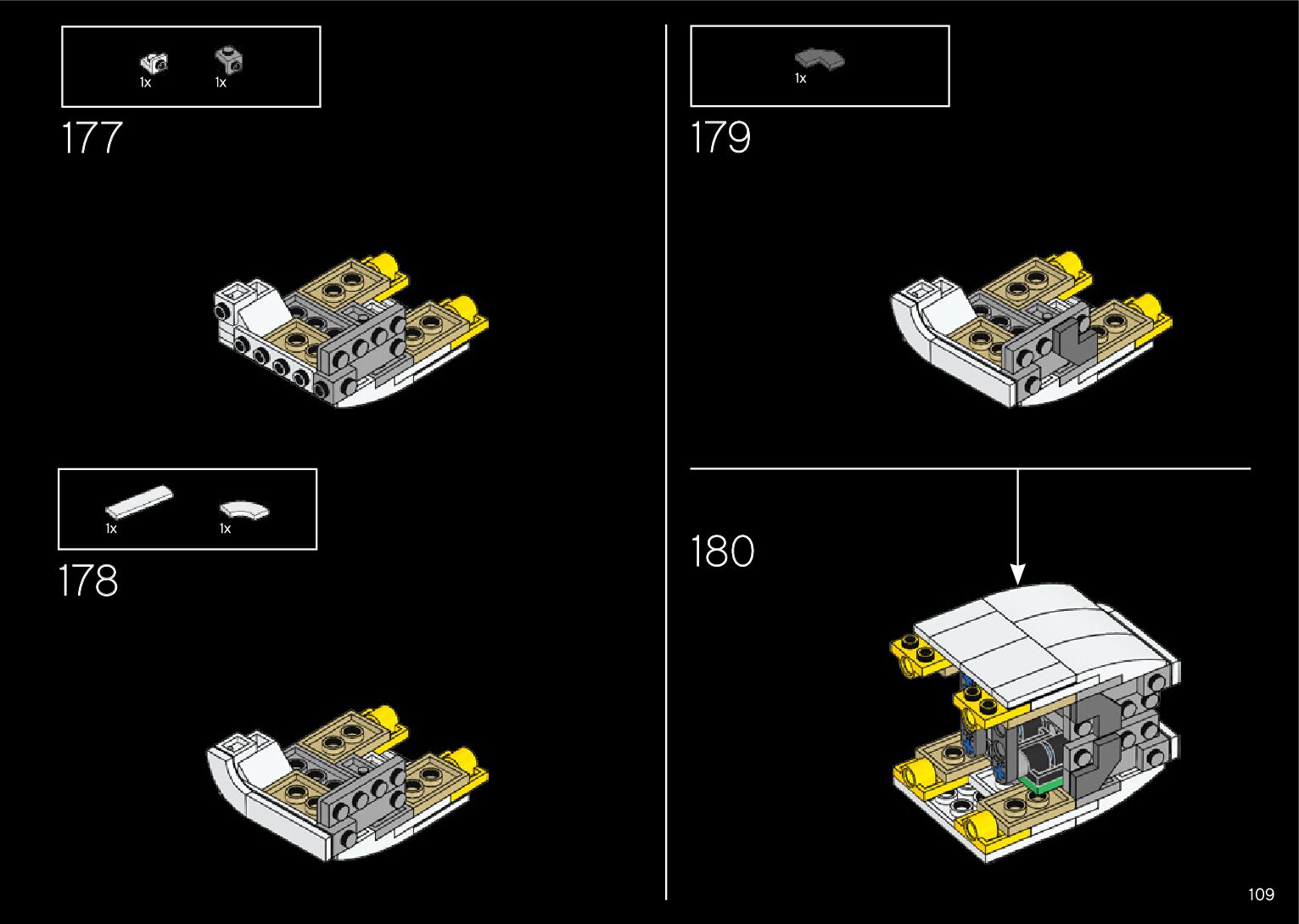 1x 1x

177

1x 1x

178

1x

179

180

109