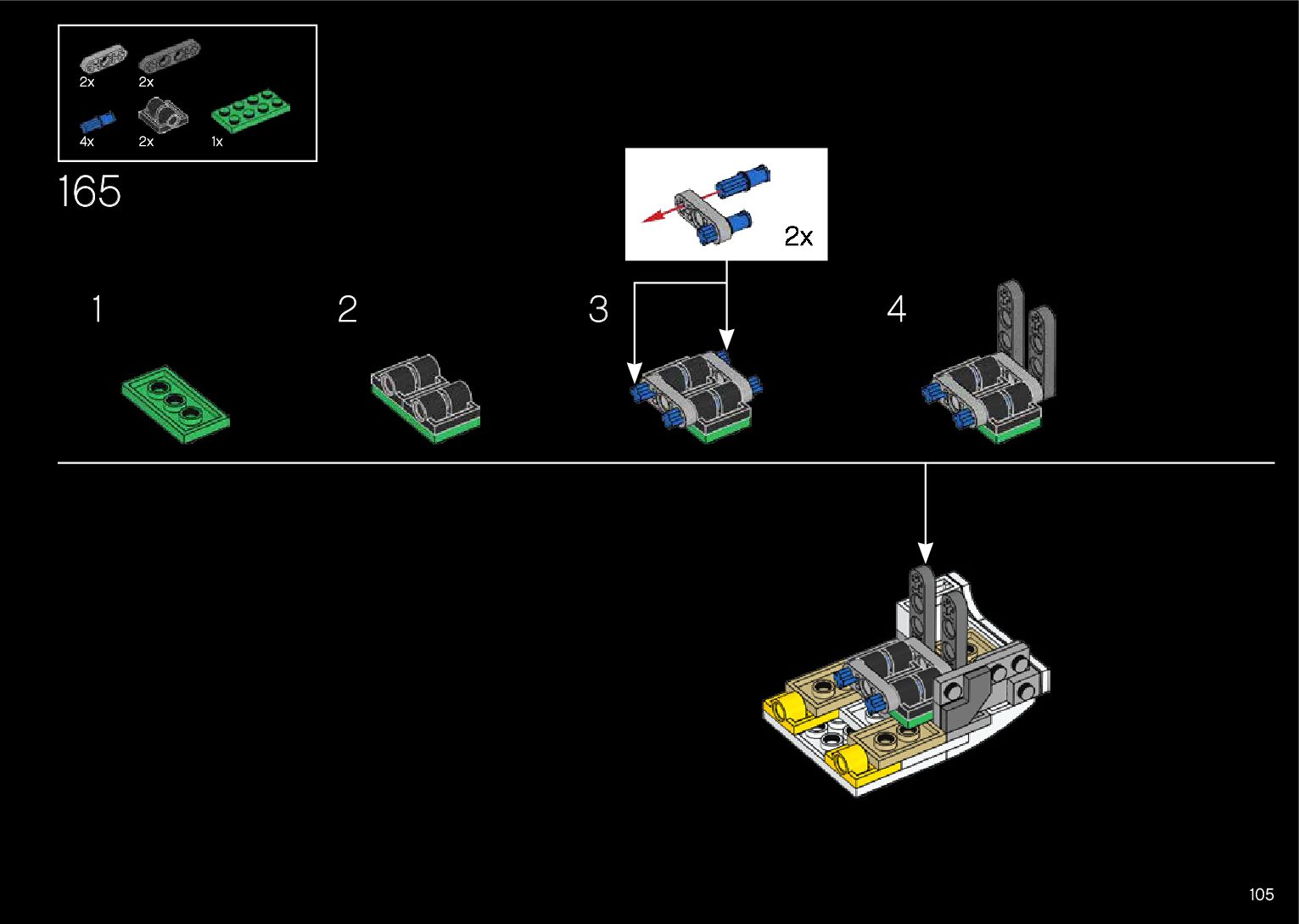 2x 2x
4x 2x 1x

165

2x

1

2

3

4

105