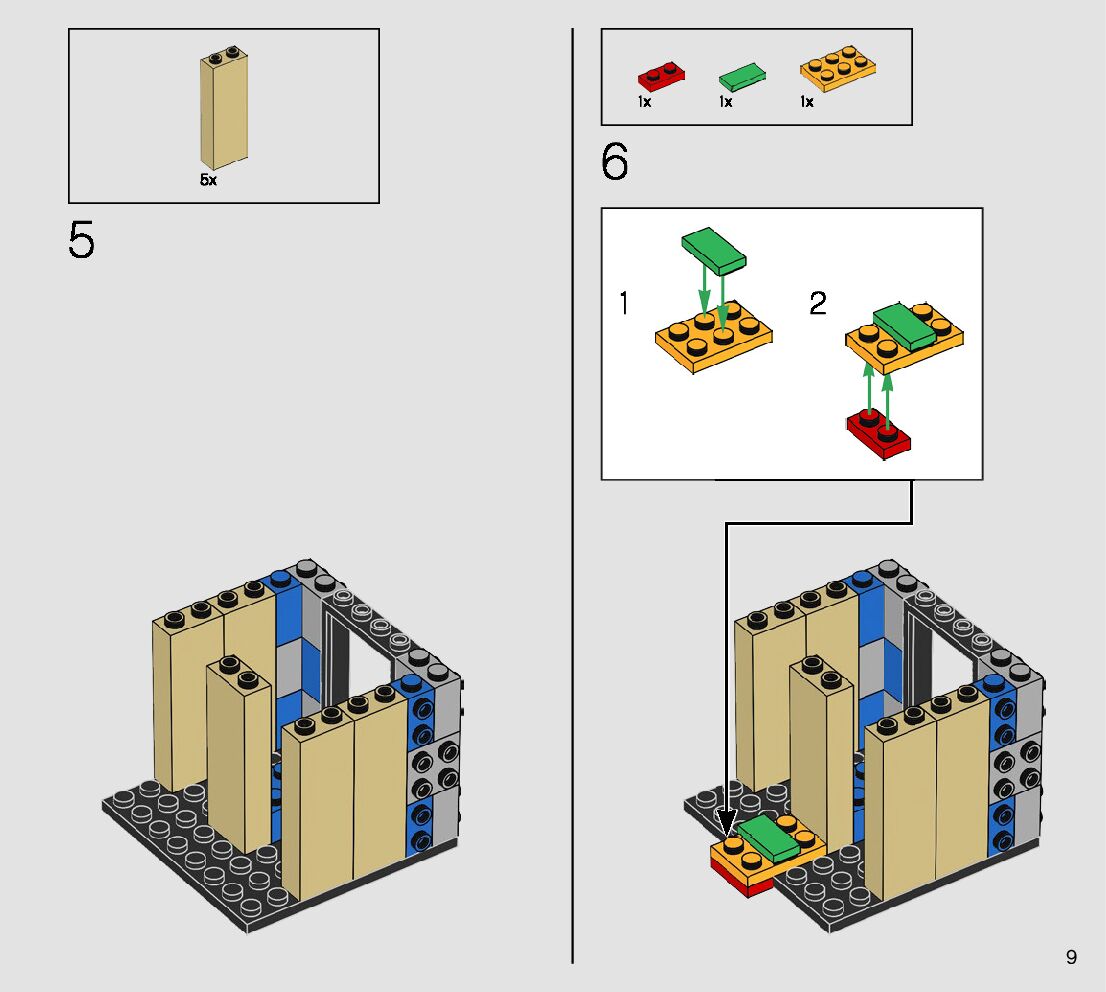 5x

5

1x 1x 1x

6

1

2

9