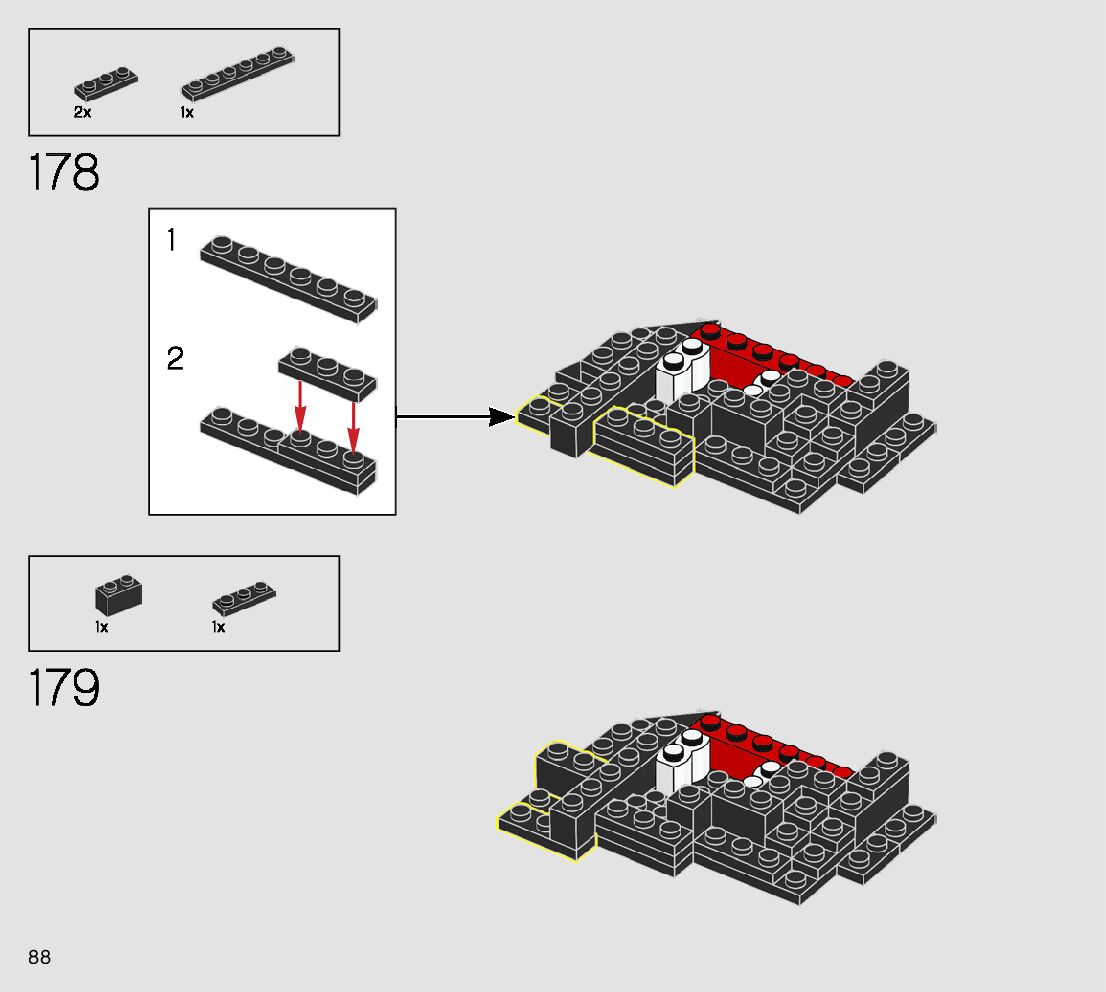 2x
1x

178

1

2

1x
1x

179

88