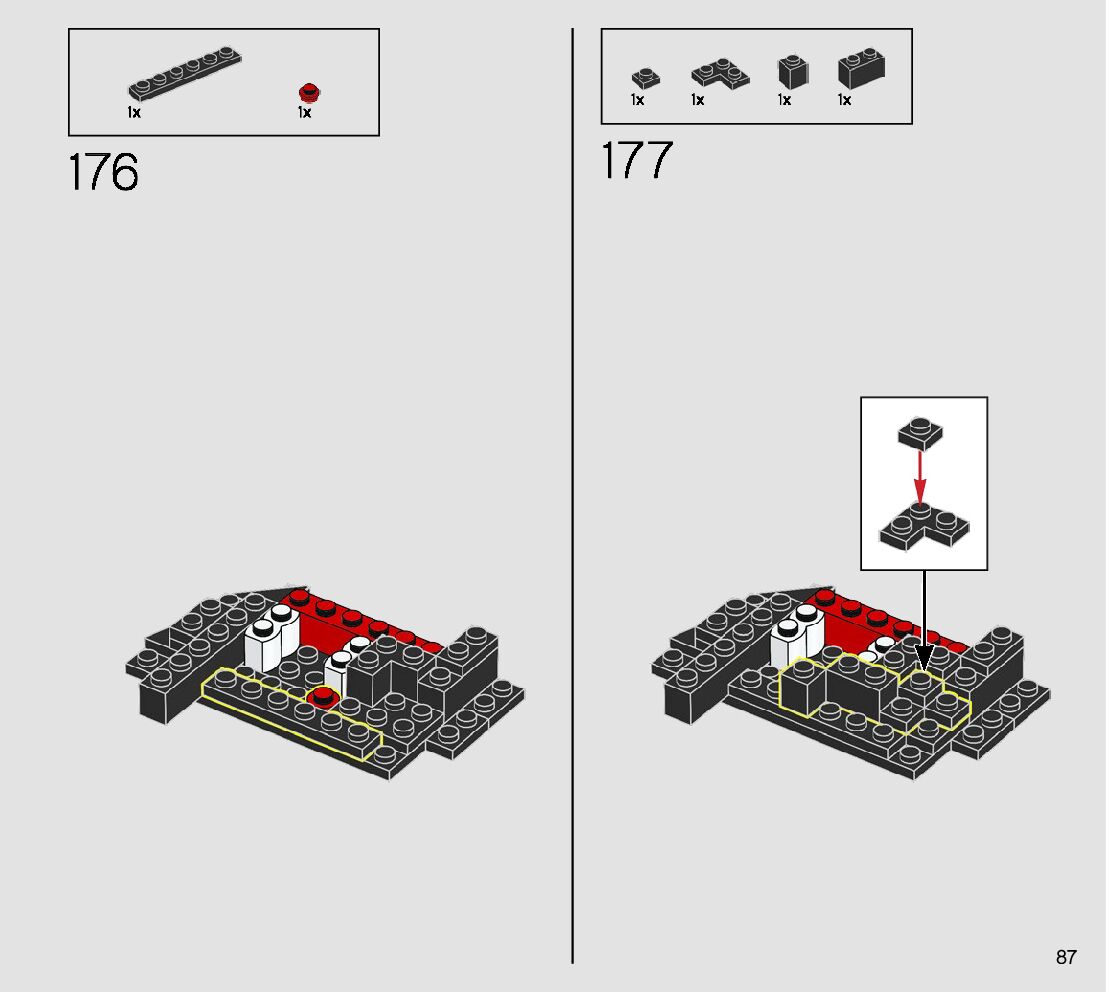 1x
1x

176

1x
1x
1x
1x

177

87