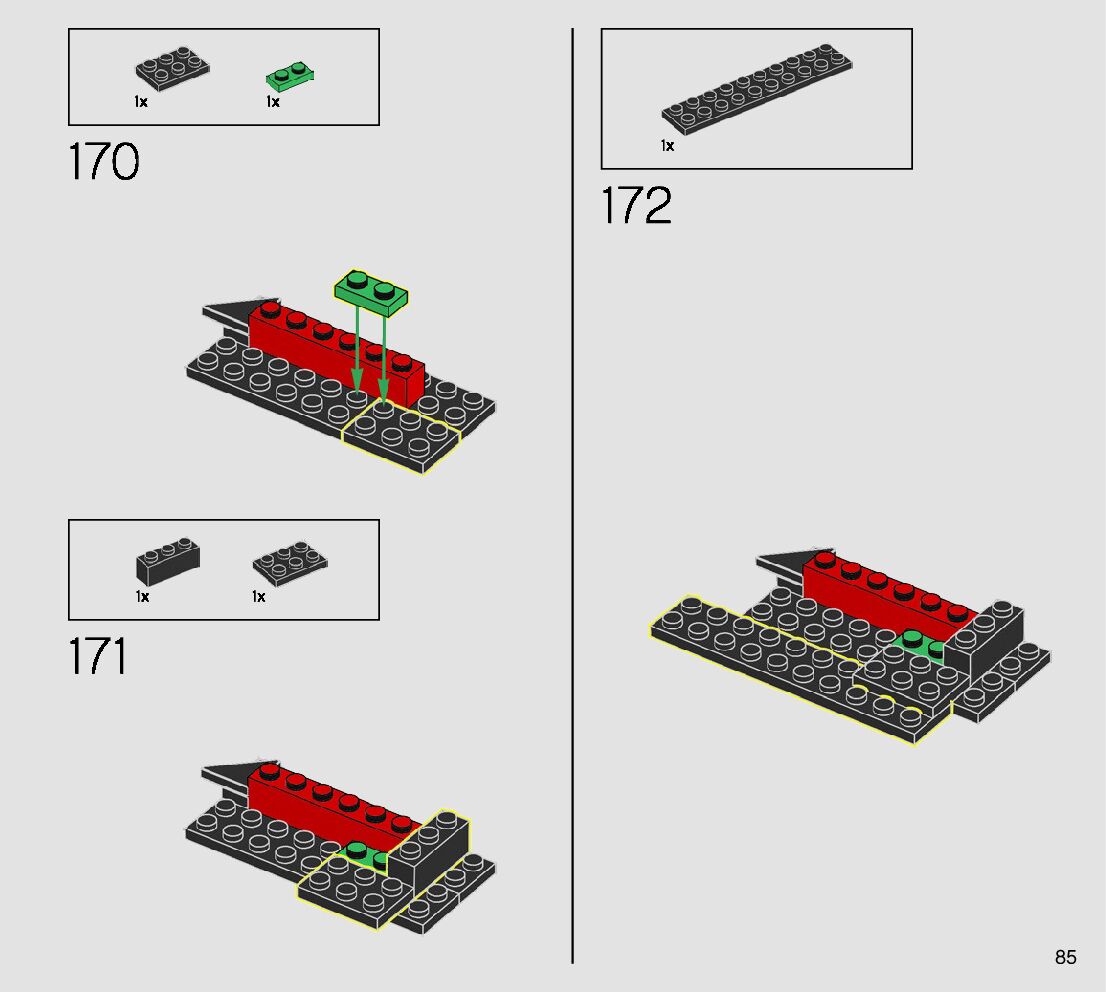 1x
1x
170

1x
1x
171

1x
172

85