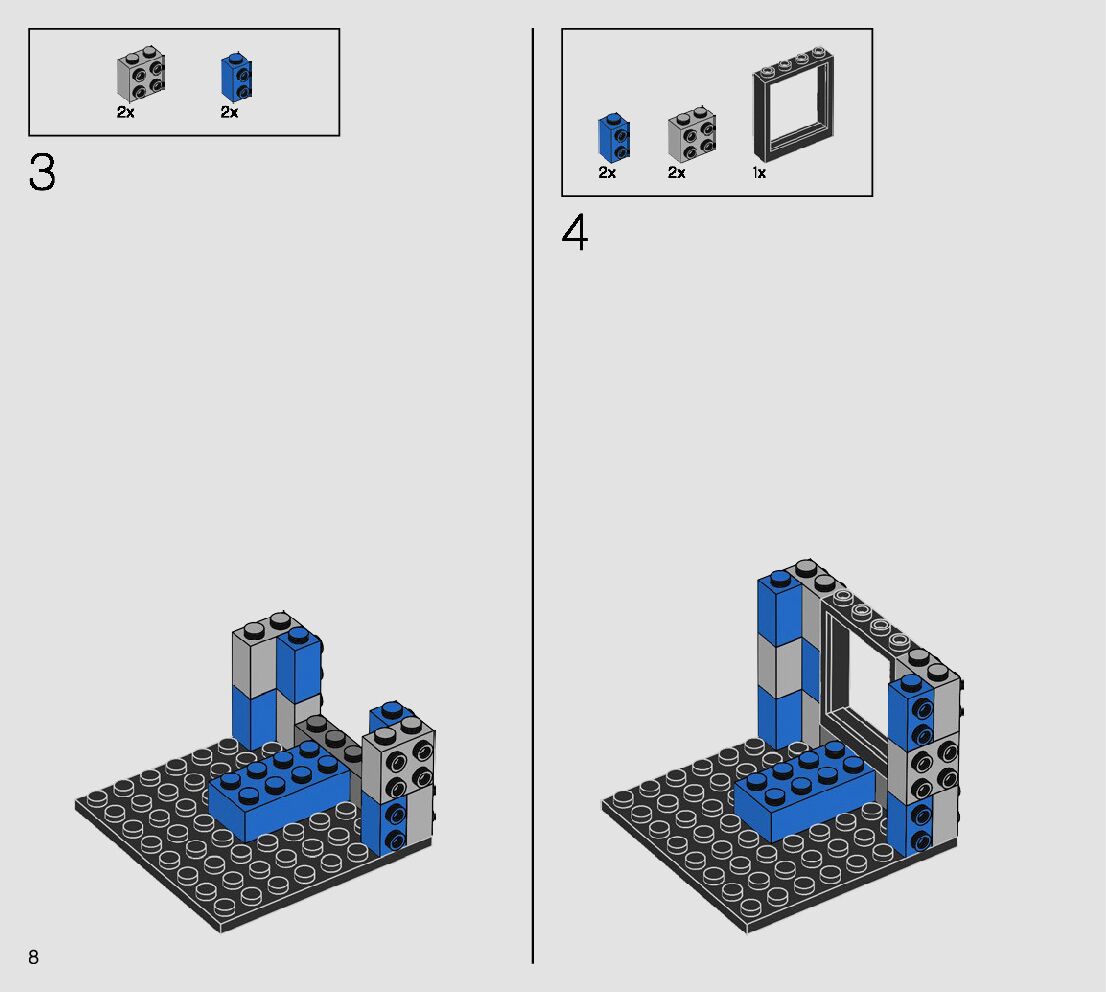 2x 2x

3

2x 2x 1x

4

8