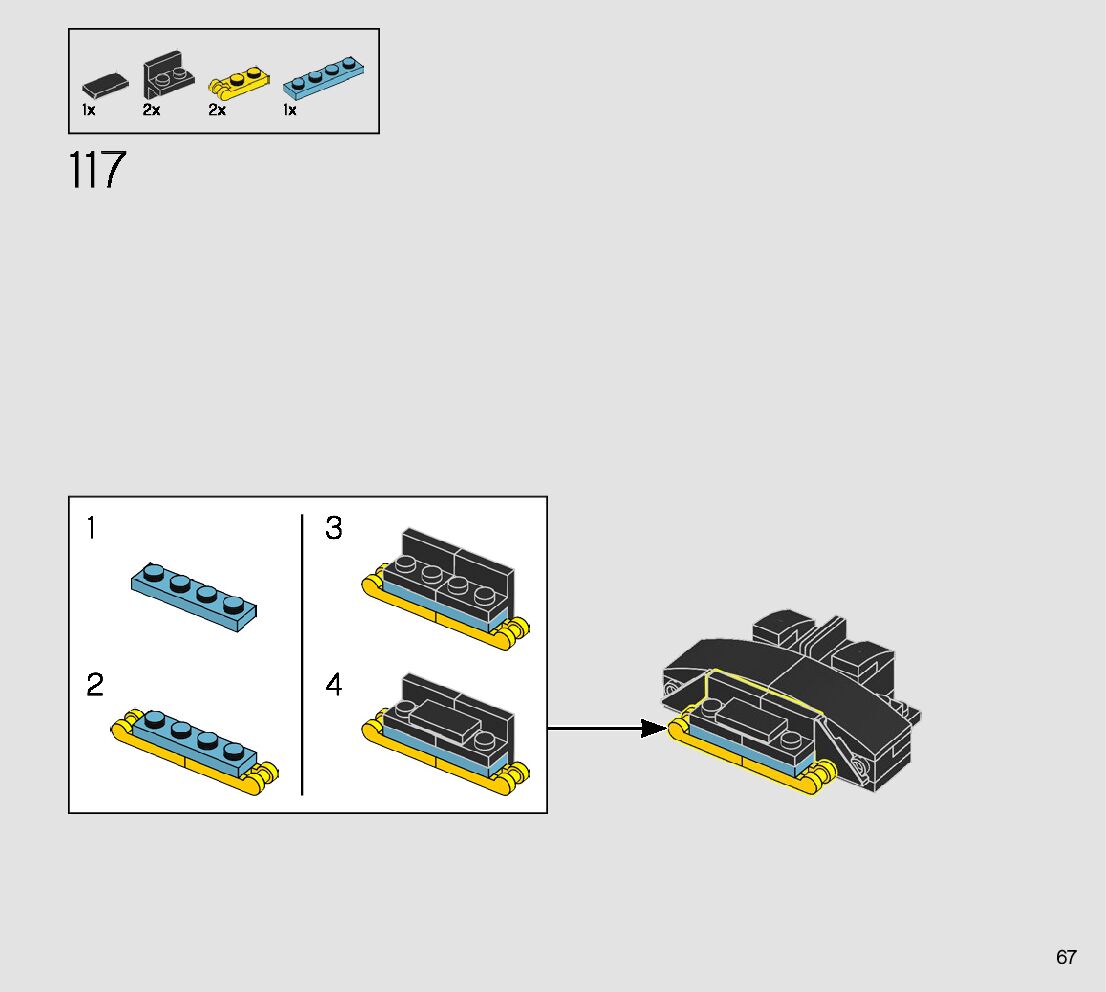 1x 2x 2x 1x

117

1

2

3

4

67