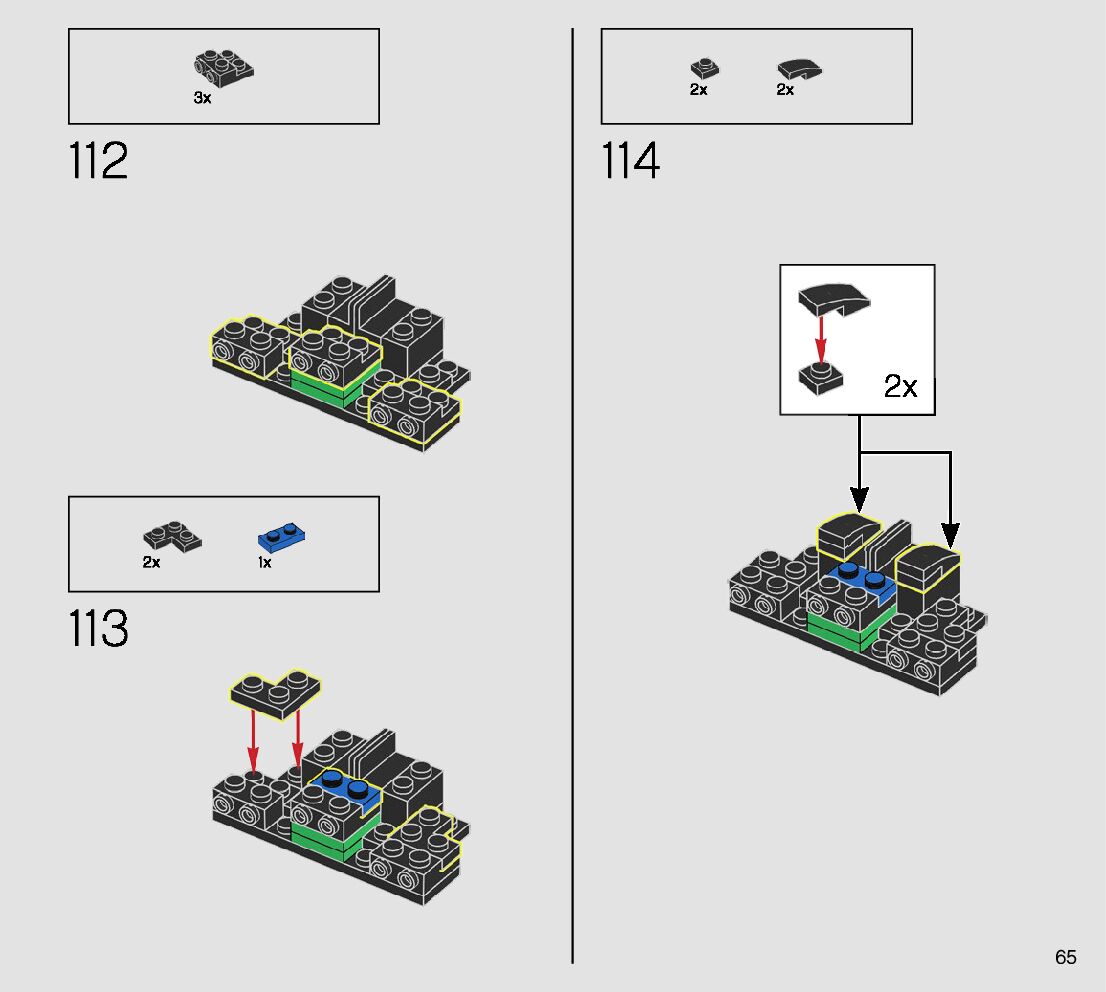 3x

112

2x

1x

113

2x

2x

114

2x

65