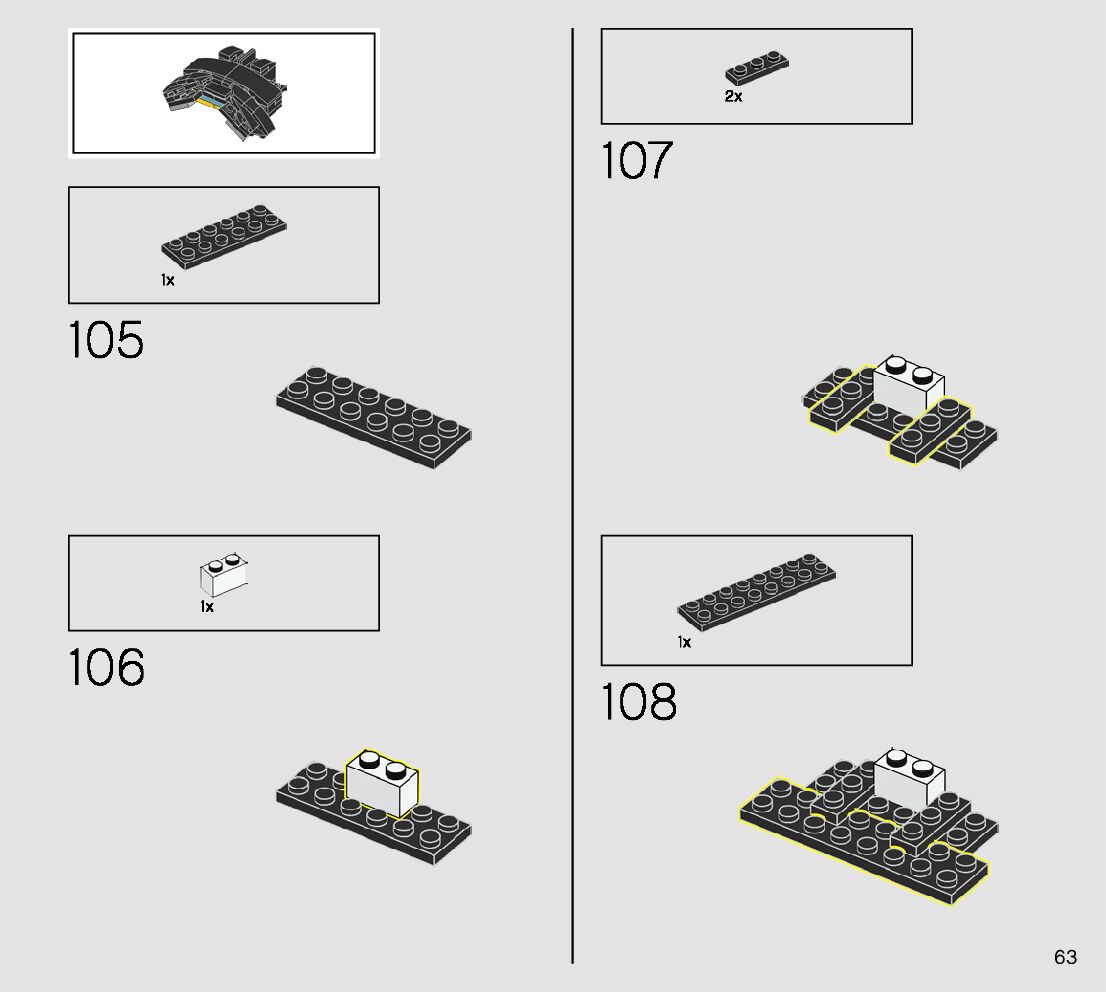 1x

105

1x

106

2x

107

1x

108

63