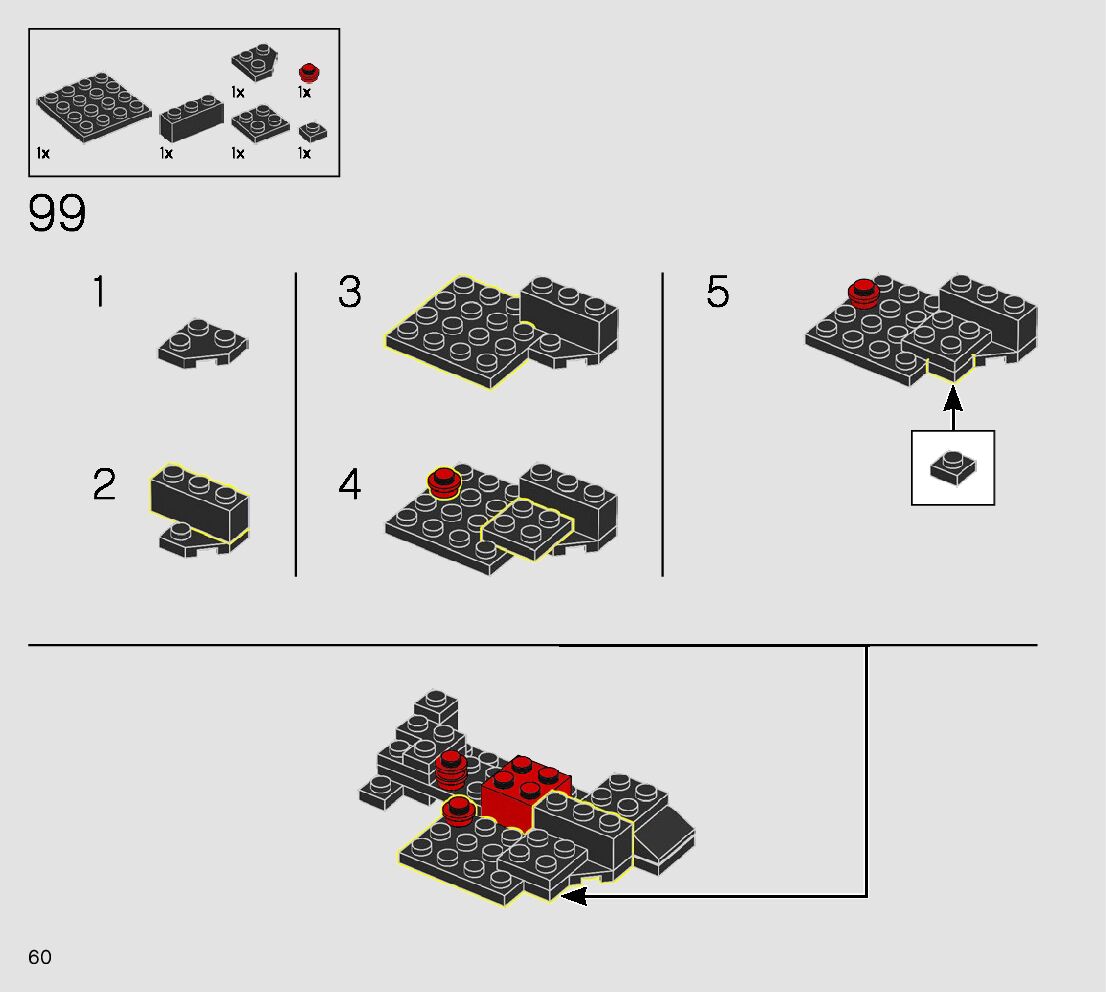 1x
1x
1x
1x
1x
1x

99

1

2

3

4

5

60