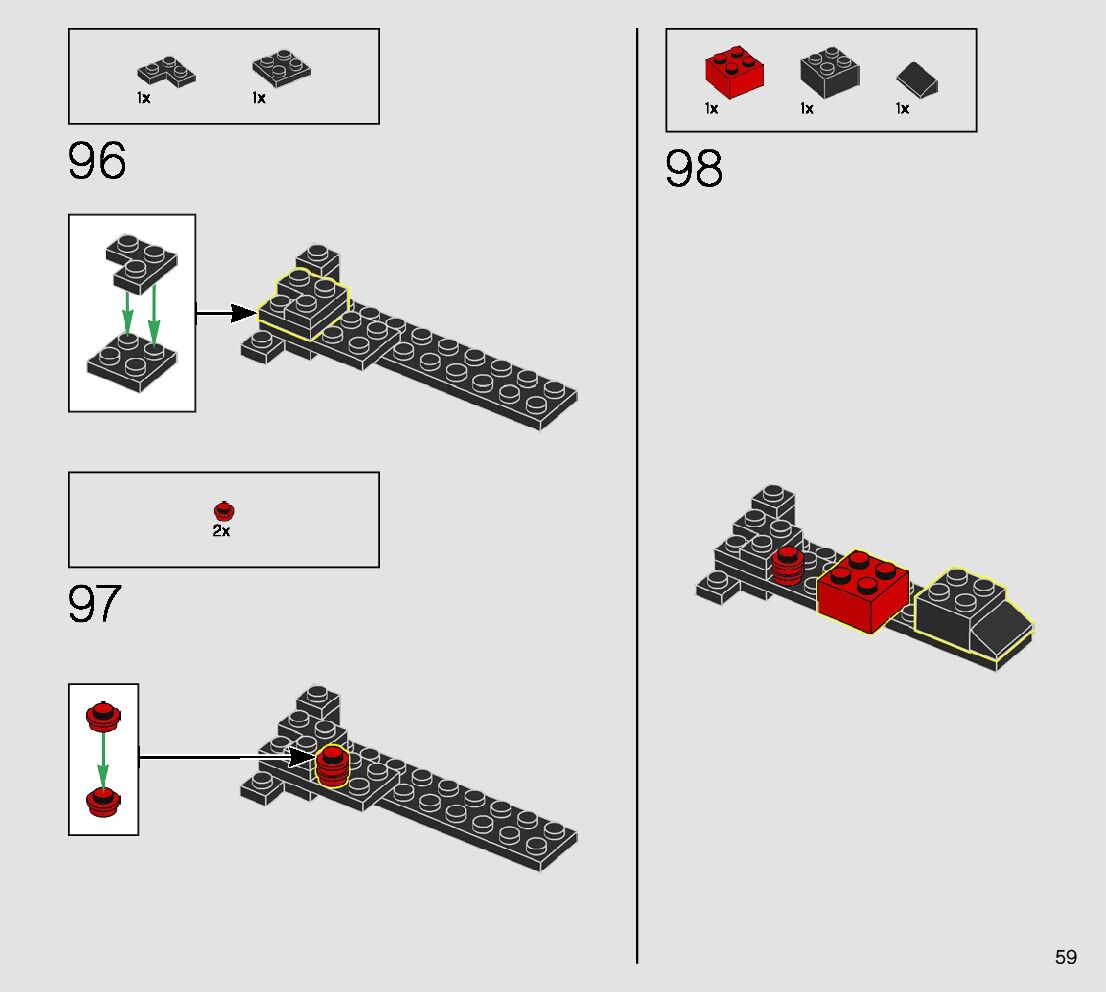 1x 1x

96

2x

97

1x 1x 1x

98

59