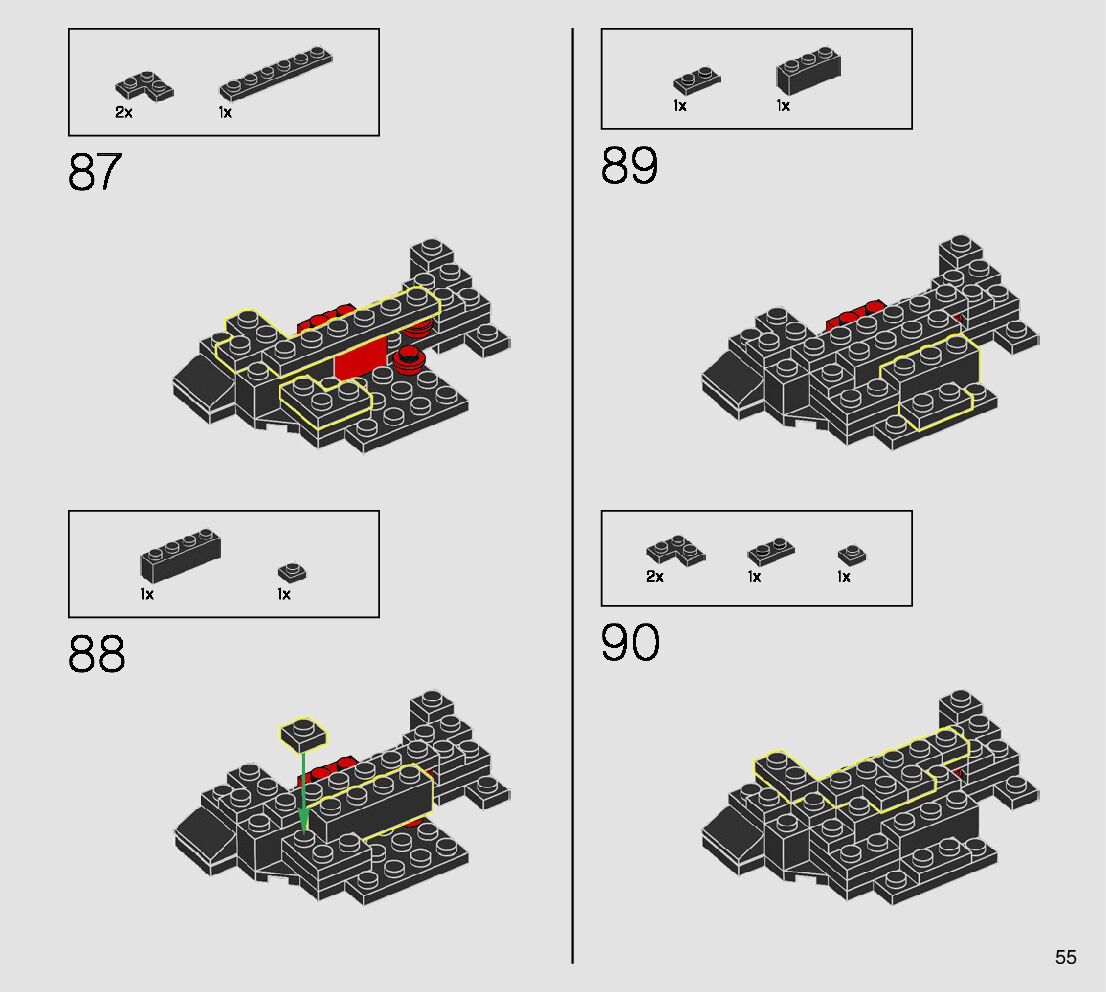 2x 1x

87

1x 1x

88

1x 1x

89

2x 1x 1x

90

55