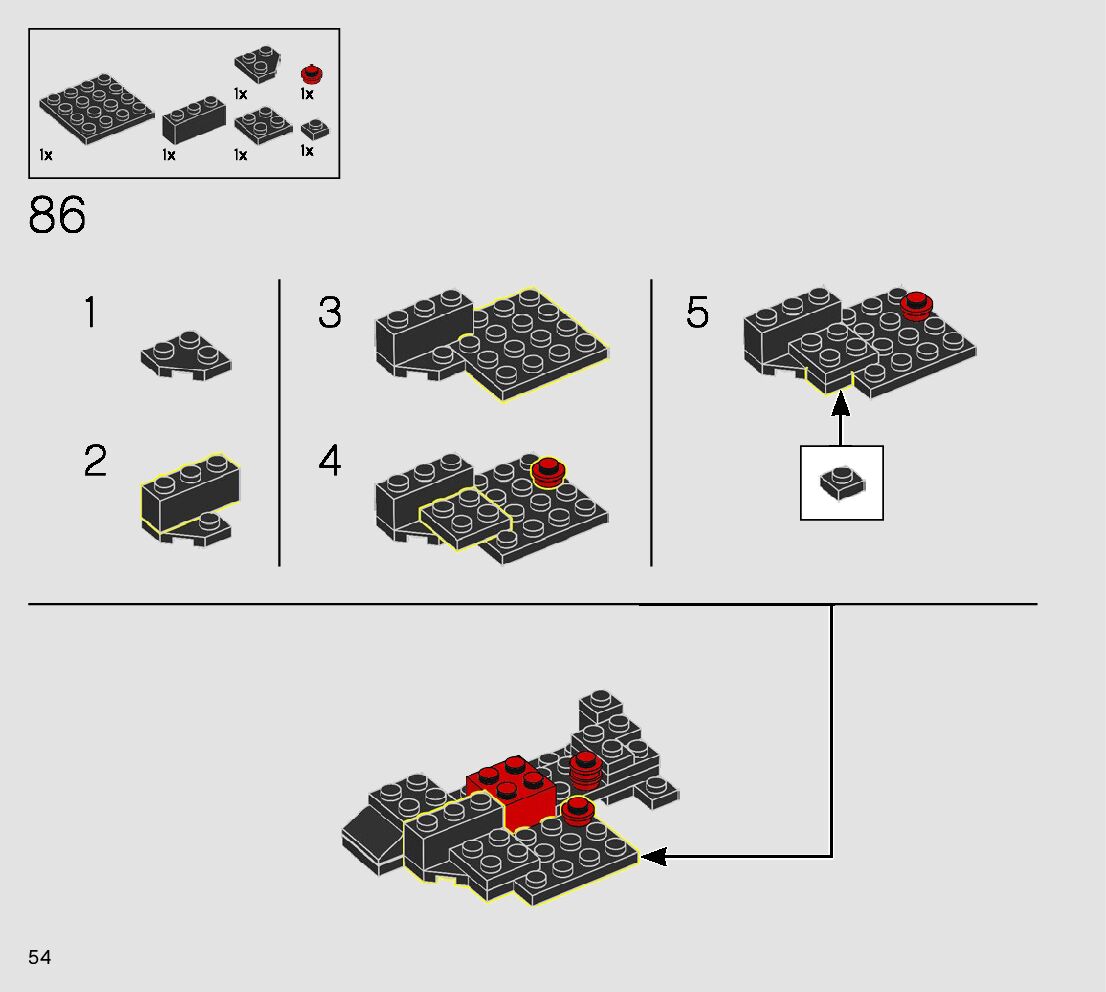 1x
1x
1x
1x
1x
1x

86

1

2

3

4

5

54