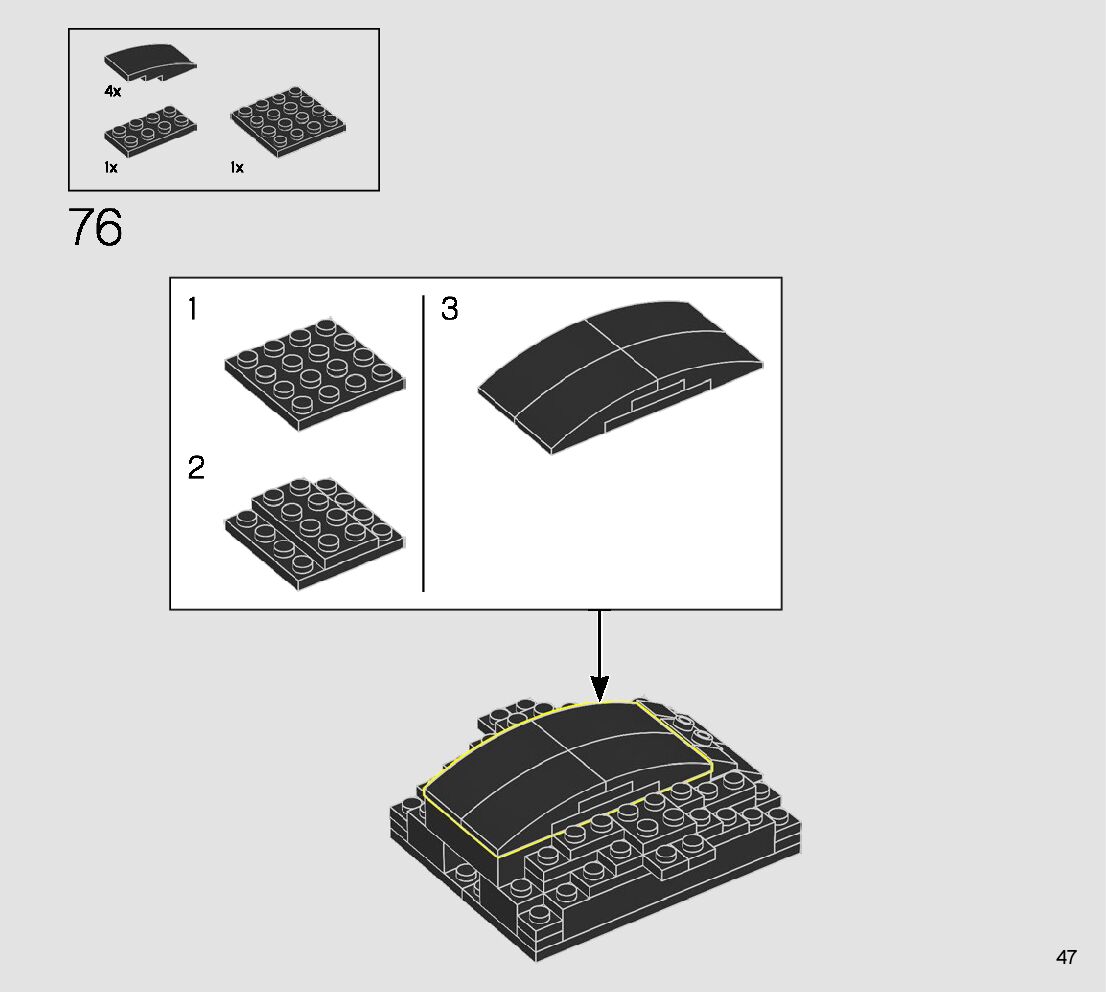 4x
1x
1x

76

1

2

3

47