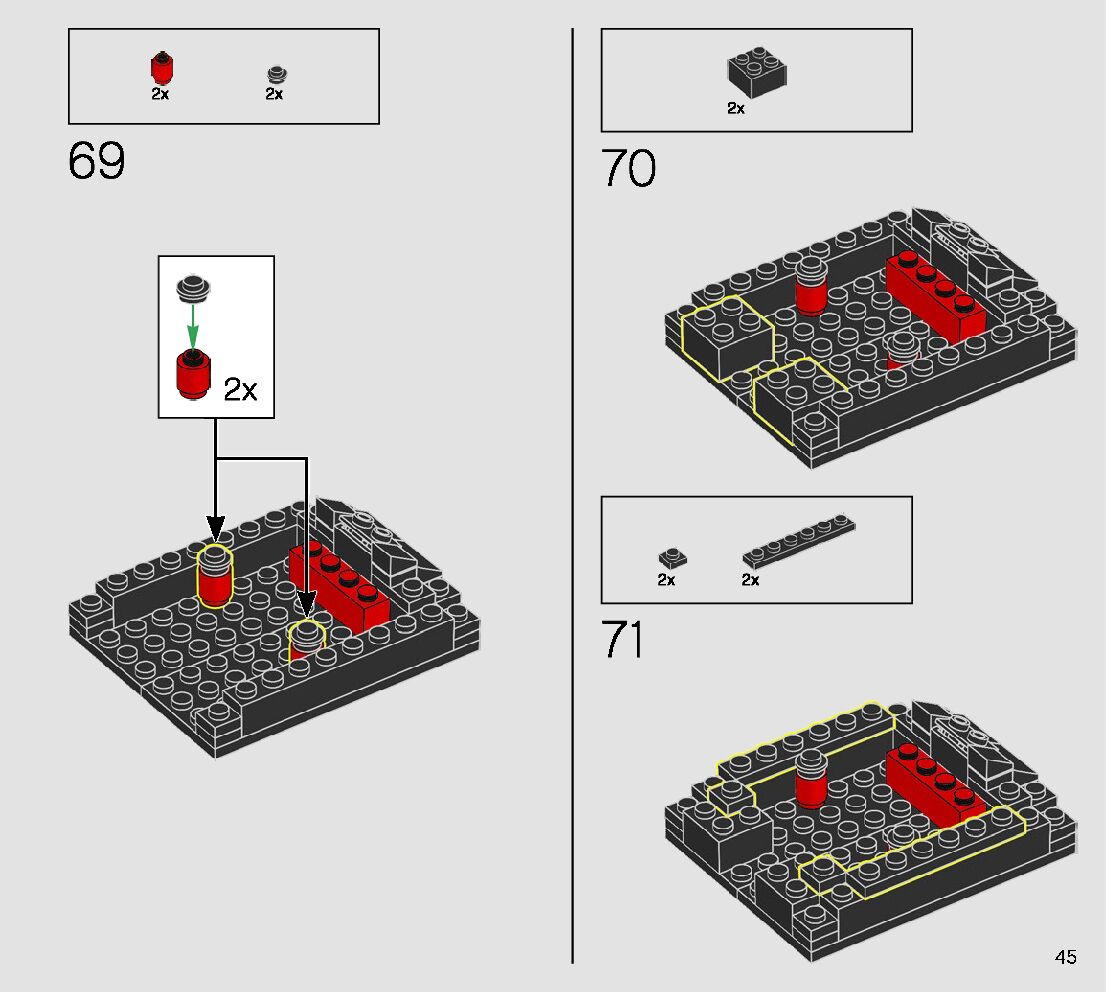 2x 2x

69

2x

2x

70

2x 2x

71

45