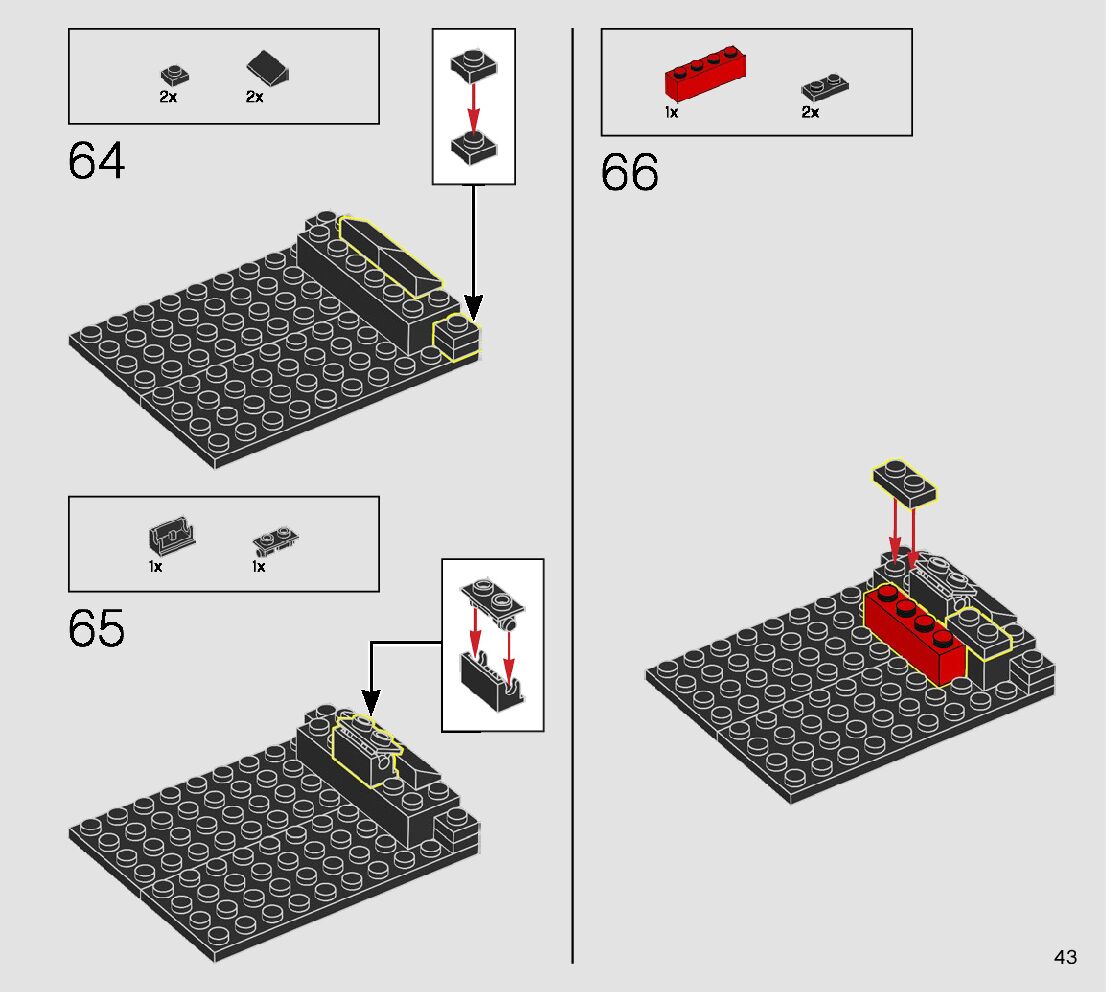 2x 2x

64

1x 1x

65

1x 2x

66

43