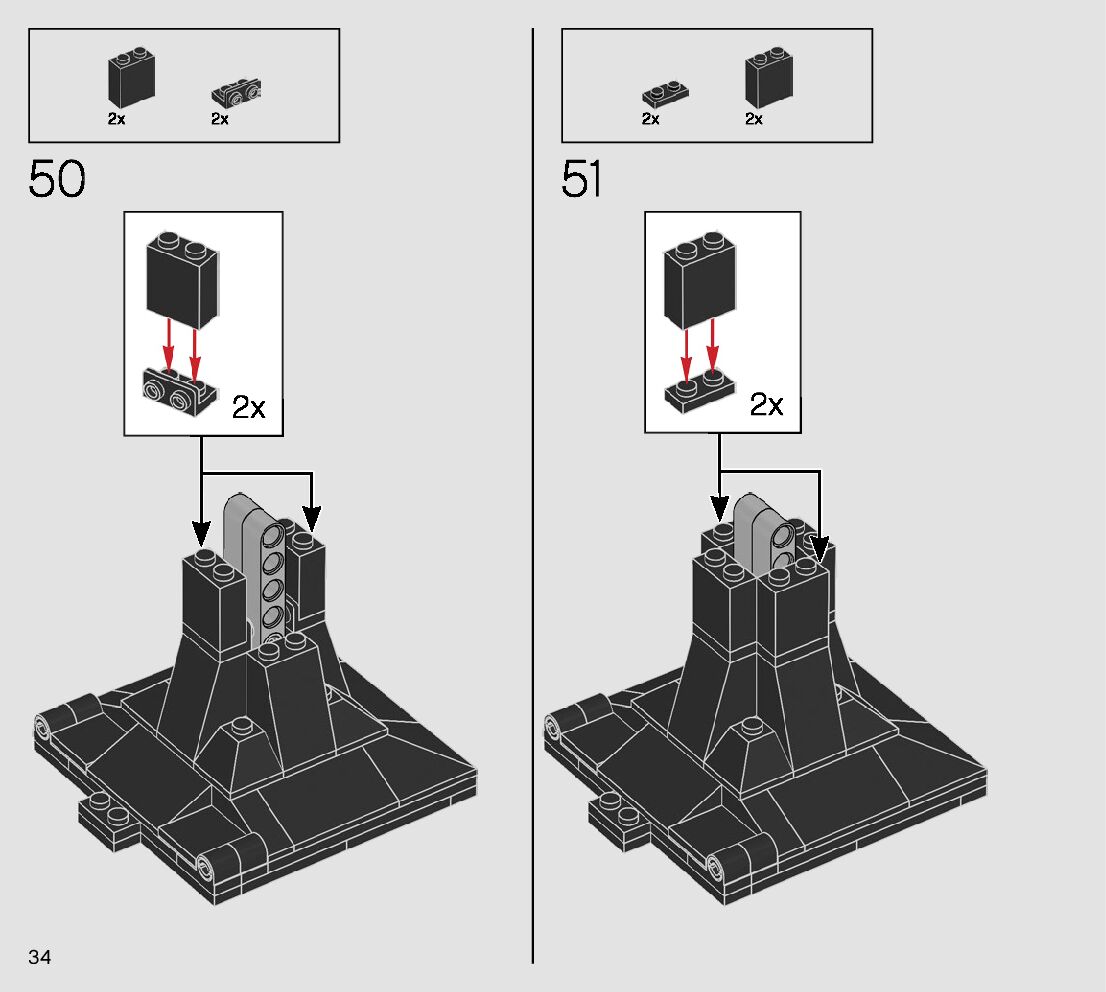 2x 2x

50

2x

2x 2x

51

2x

34