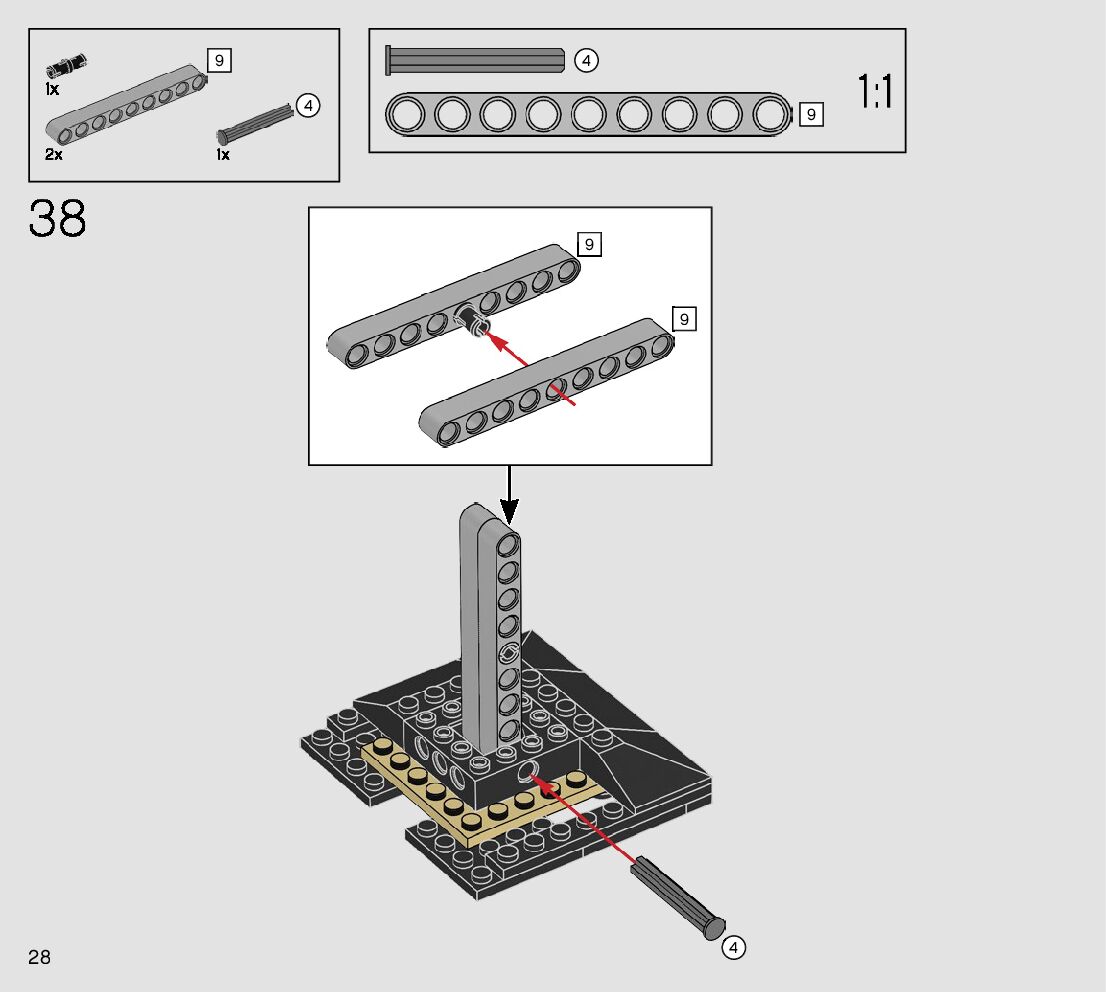 1x
9
2x
4
1x

4
9
1:1

38

9
9

4

28