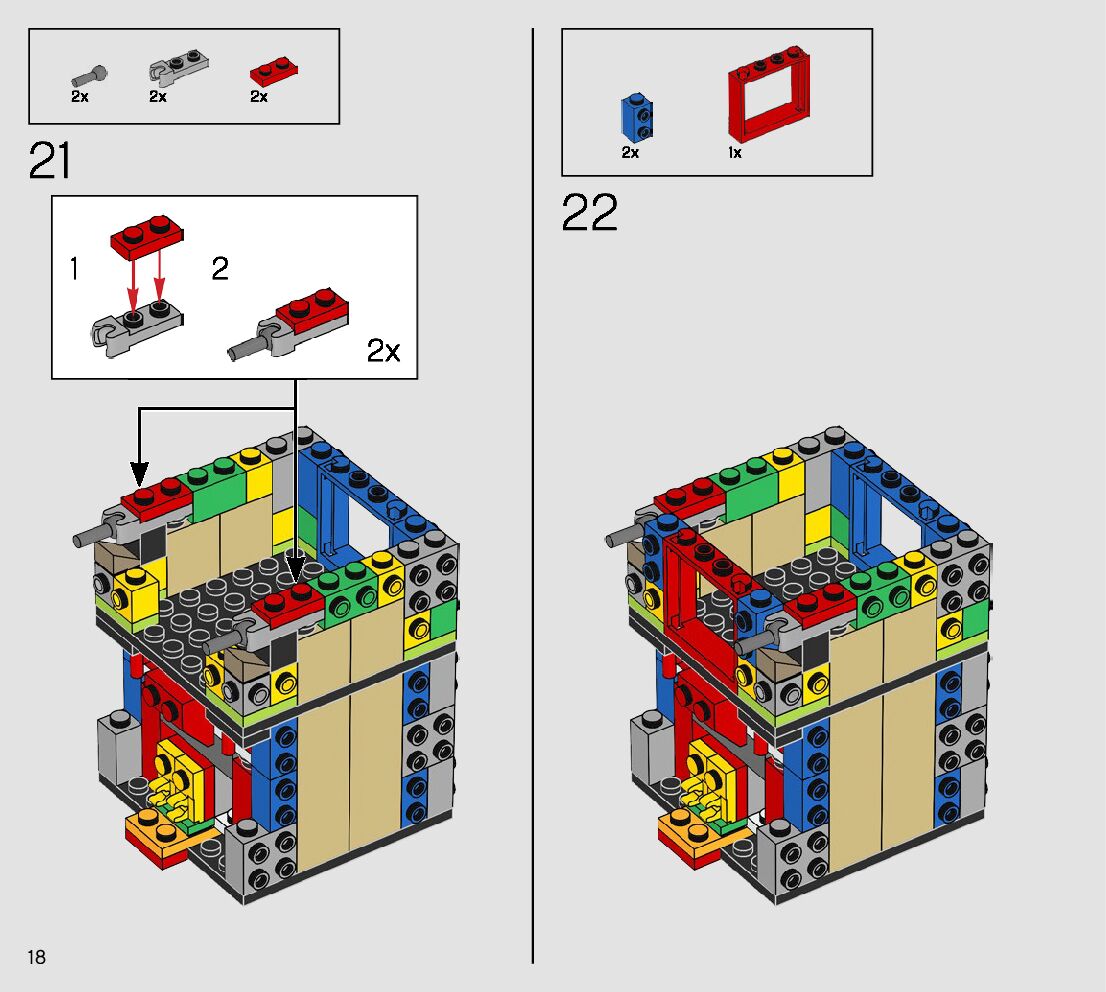 2x 2x 2x

21

1 2

2x

2x 1x

22

18