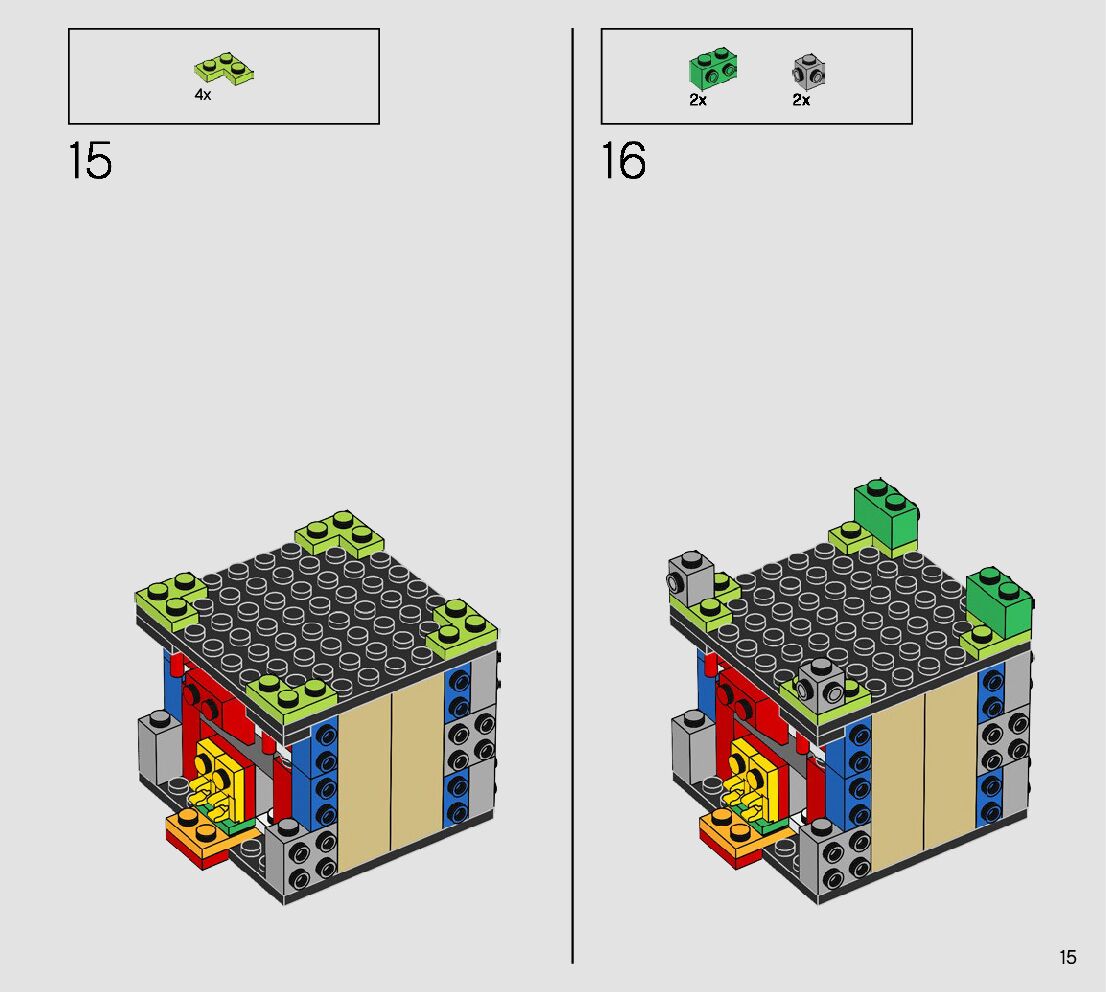 4x

15

2x 2x

16

15