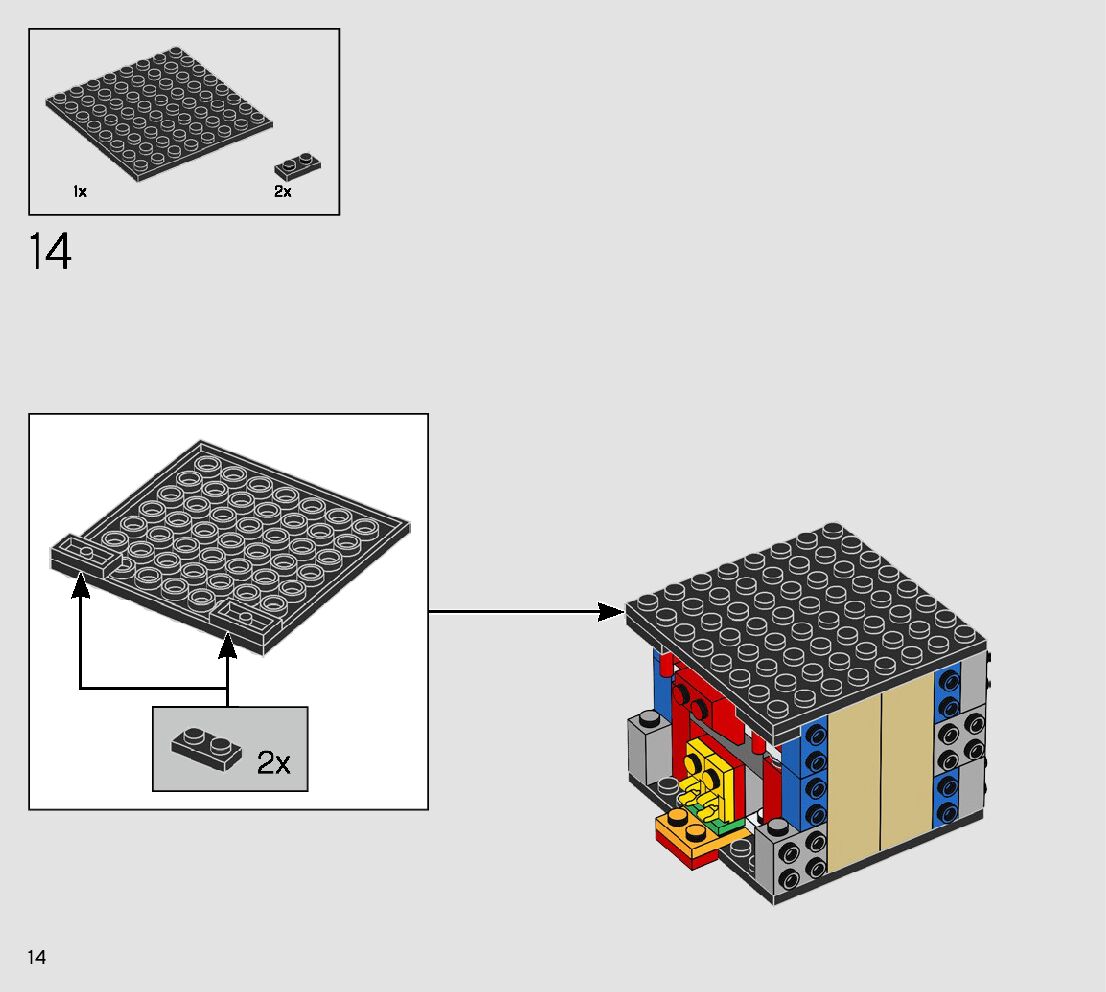 1x

2x

14

2x

14