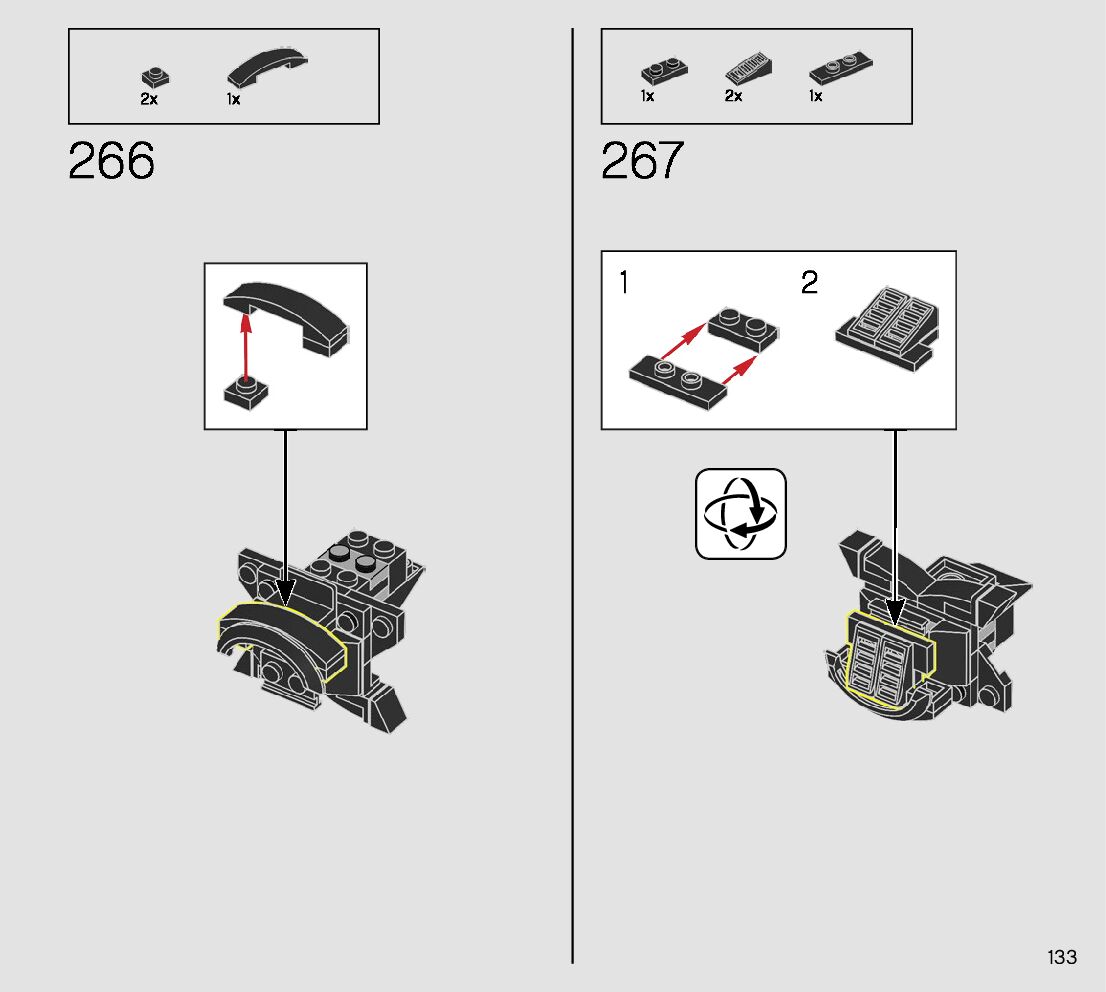 2x 1x

266

1x 2x 1x

267

1

2

133