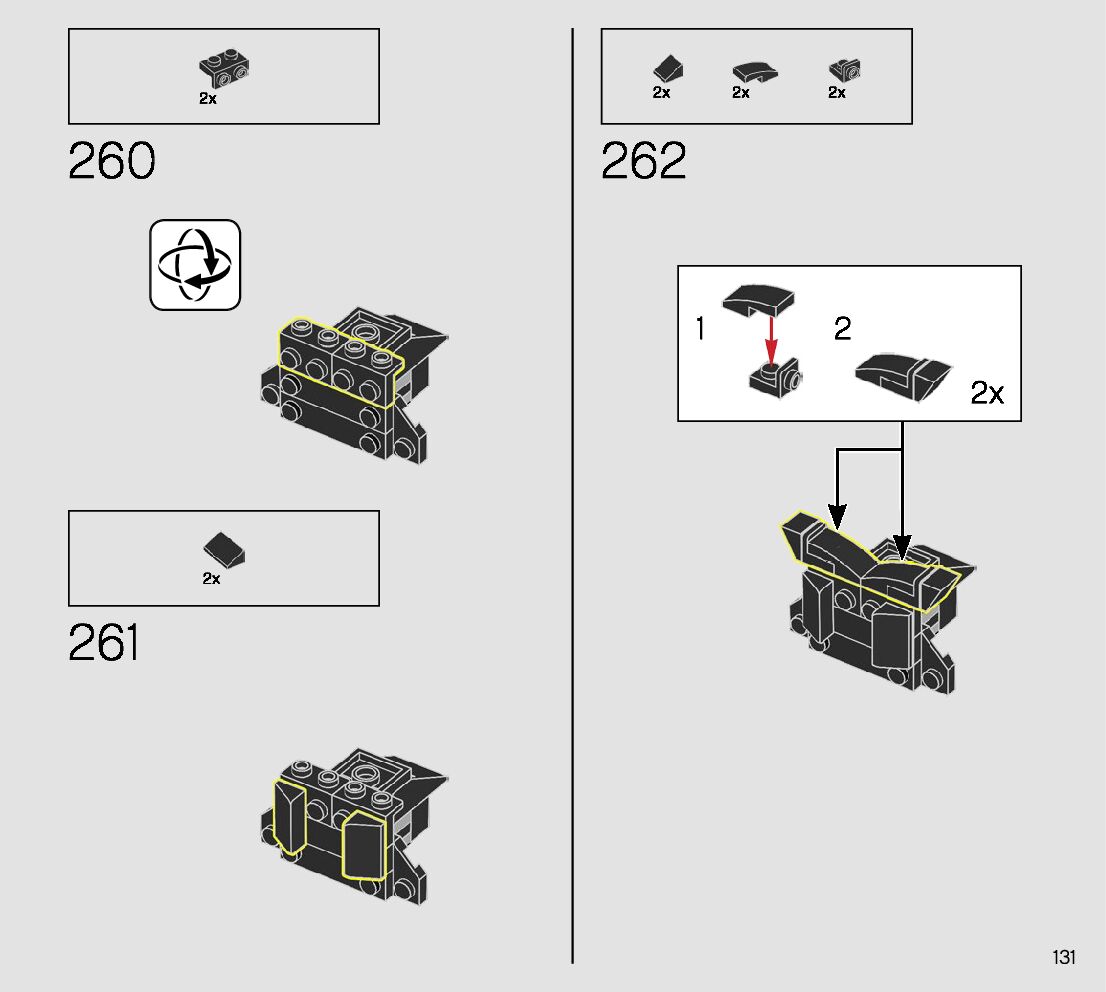 2x

260

2x

261

2x 2x 2x

262

1

2

2x

131