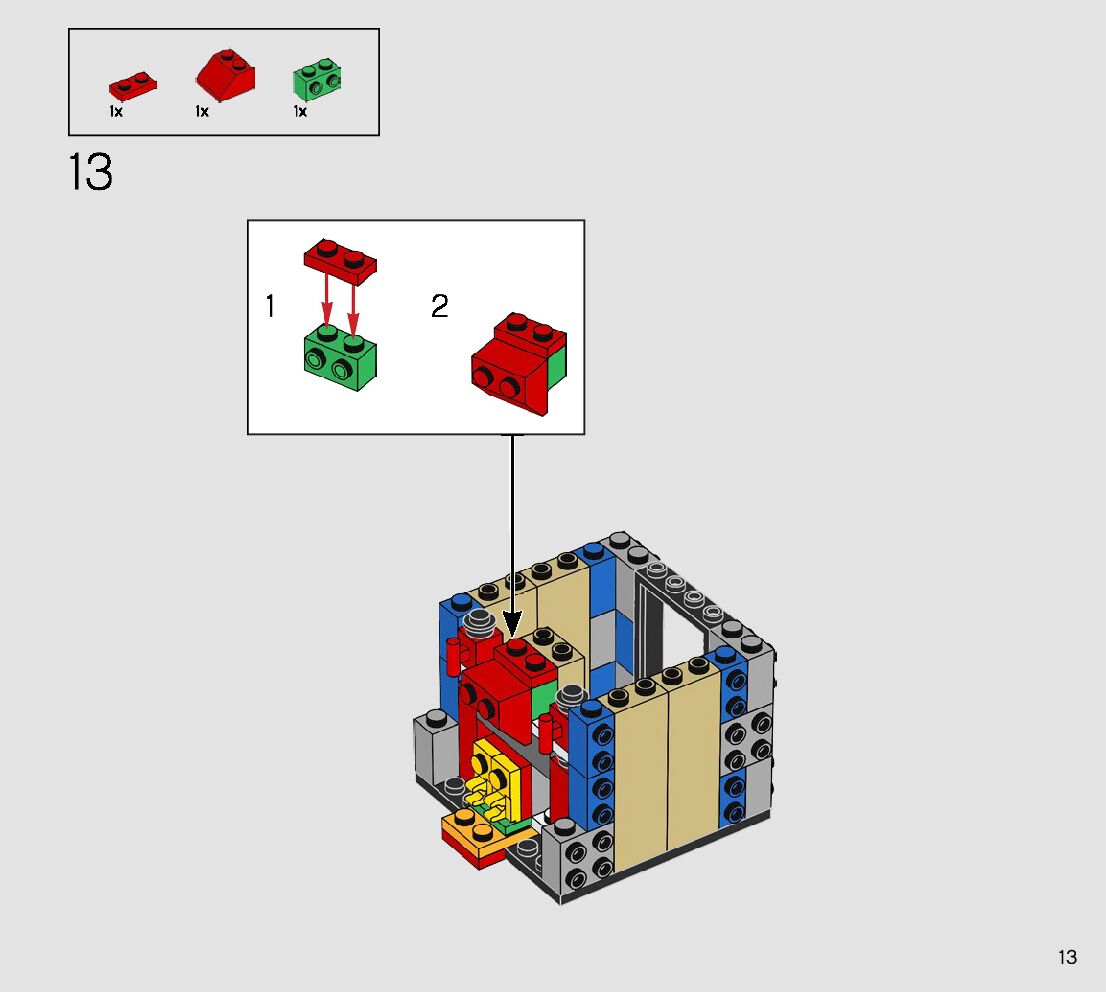 1x 1x 1x

13

1

2

13