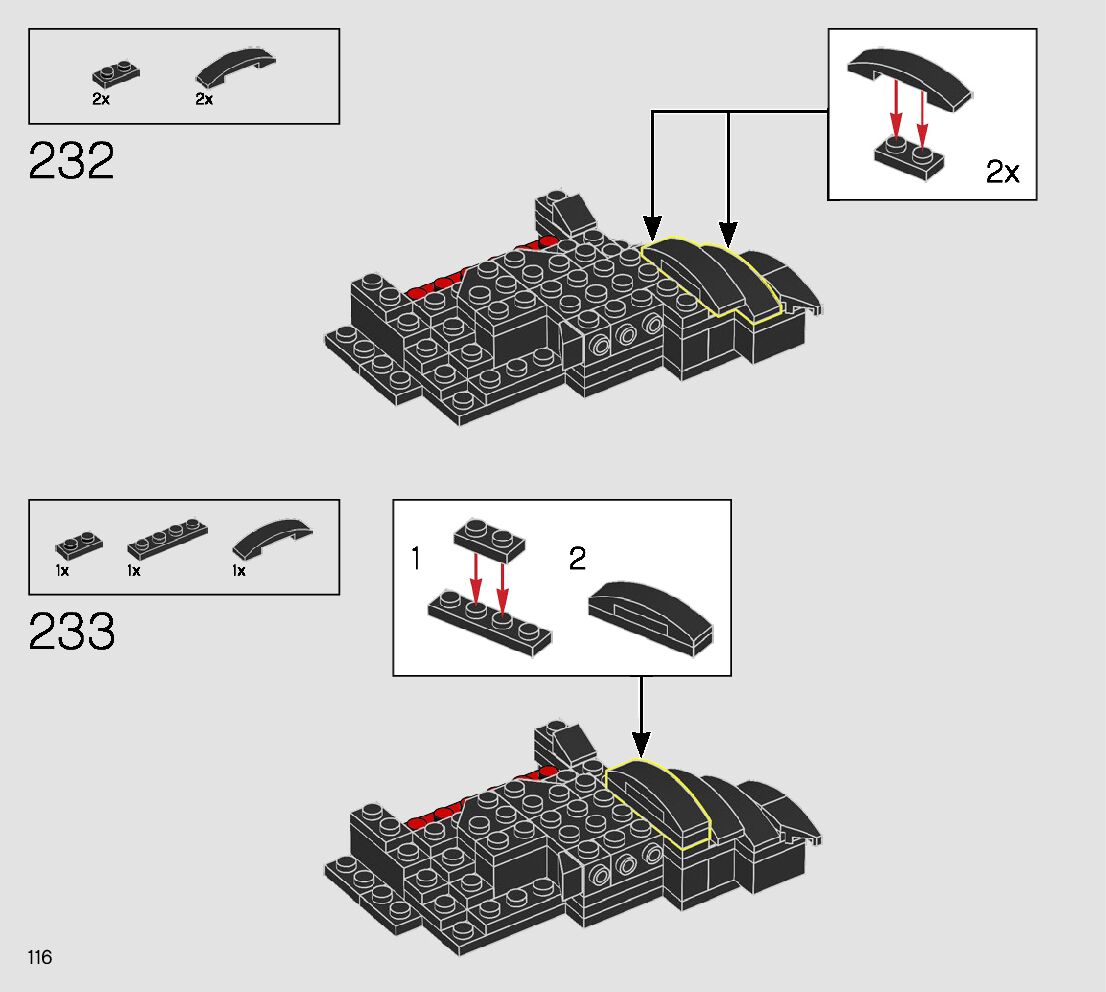 2x 2x

232

2x

1x 1x 1x

233

1

2

116