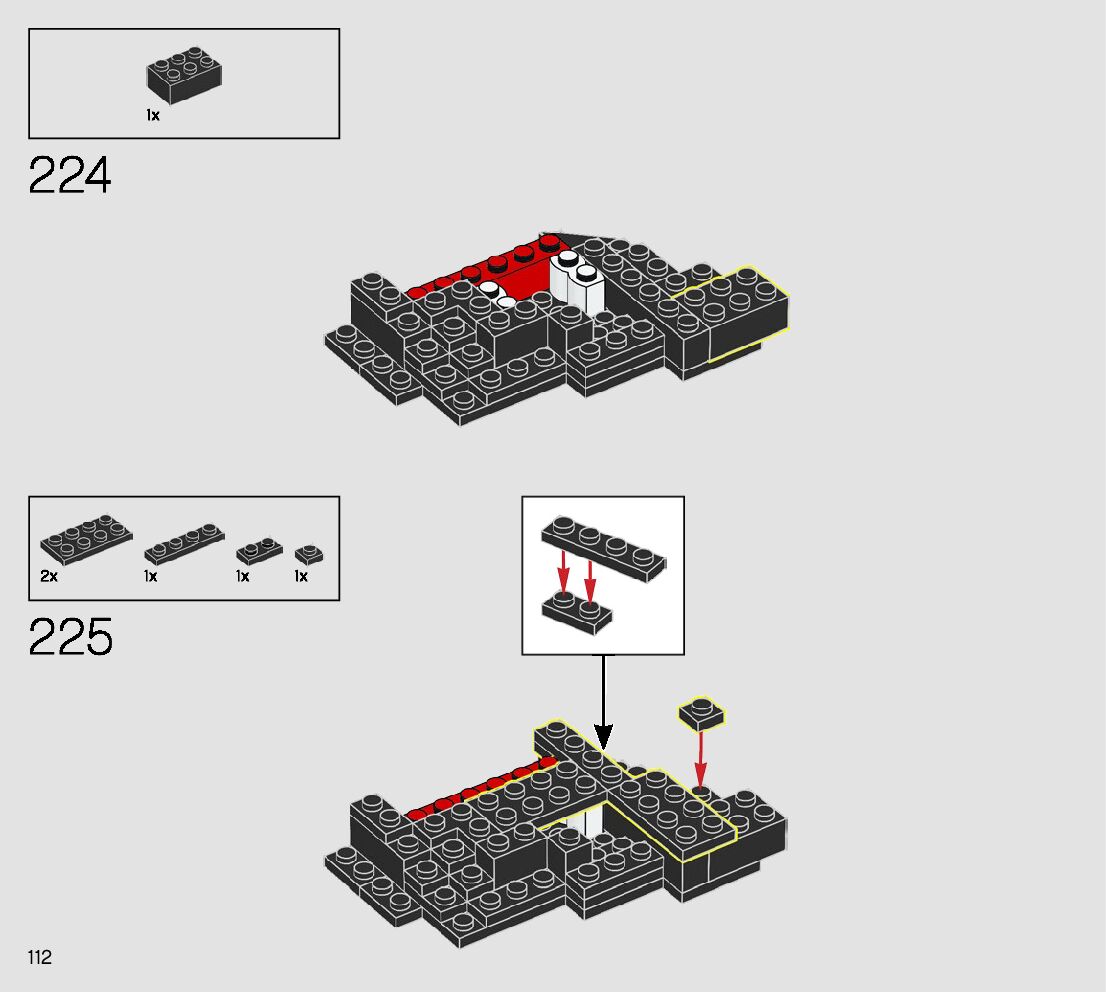 1x

224

2x 1x 1x 1x

225

112