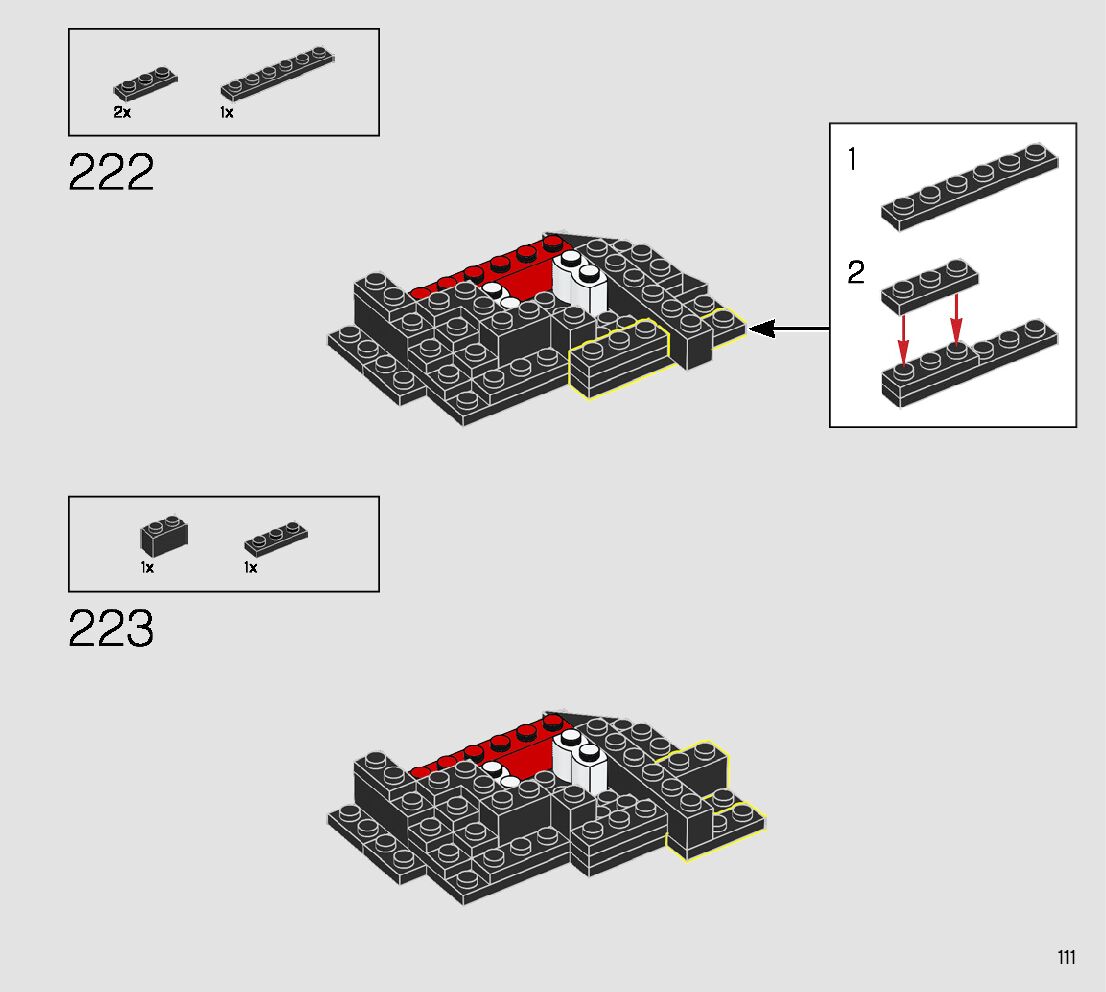 2x 1x

222

1

2

1x 1x

223

111