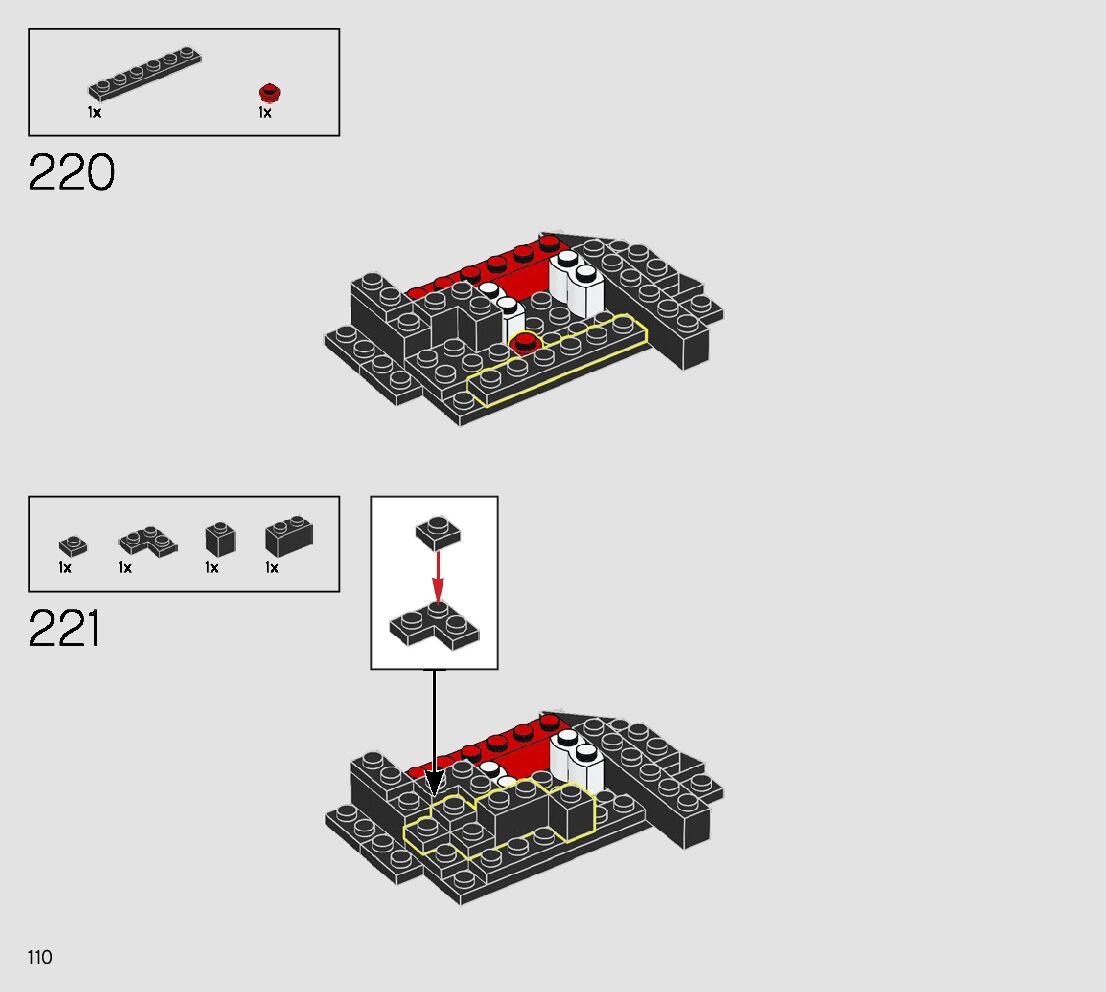 1x
1x

220

1x
1x
1x
1x

221

110