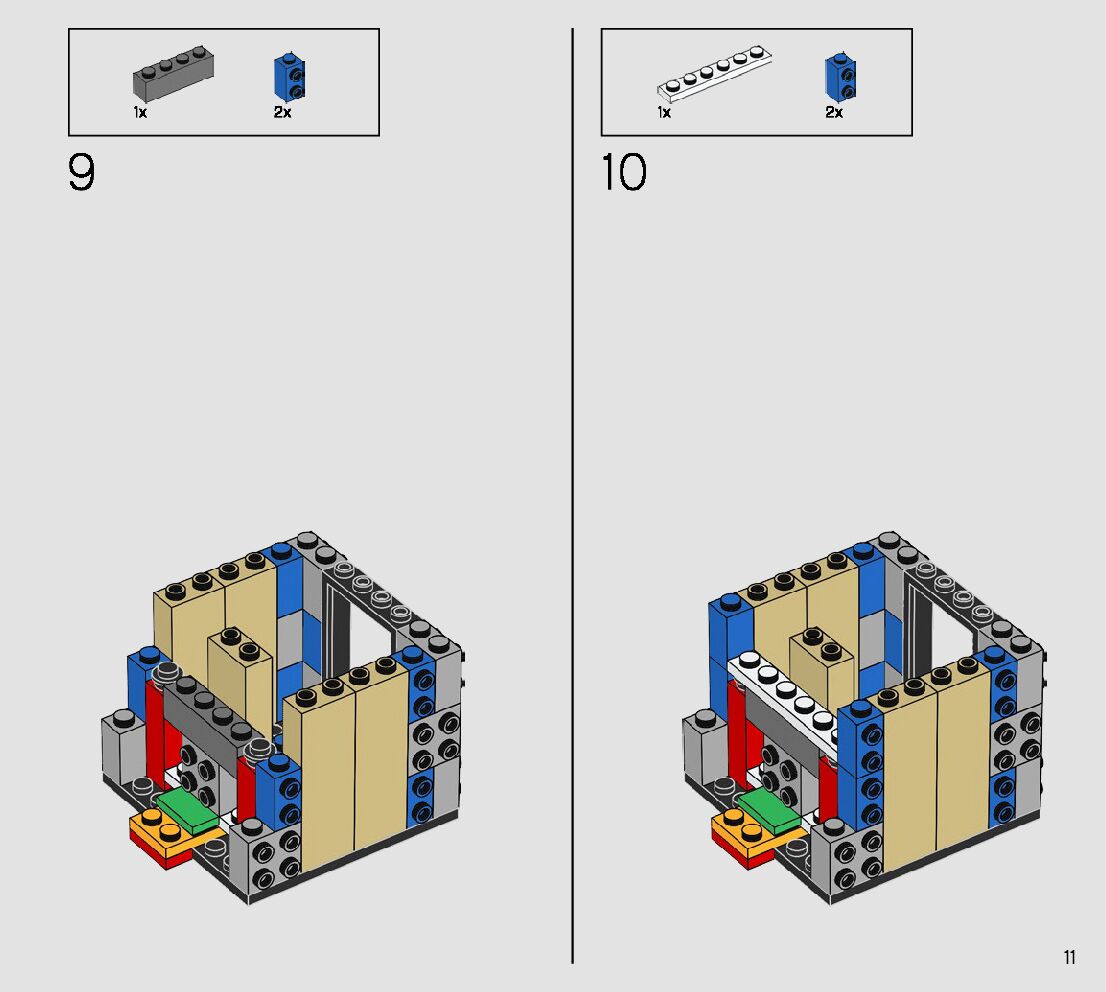 1x 2x

9

1x 2x

10

11