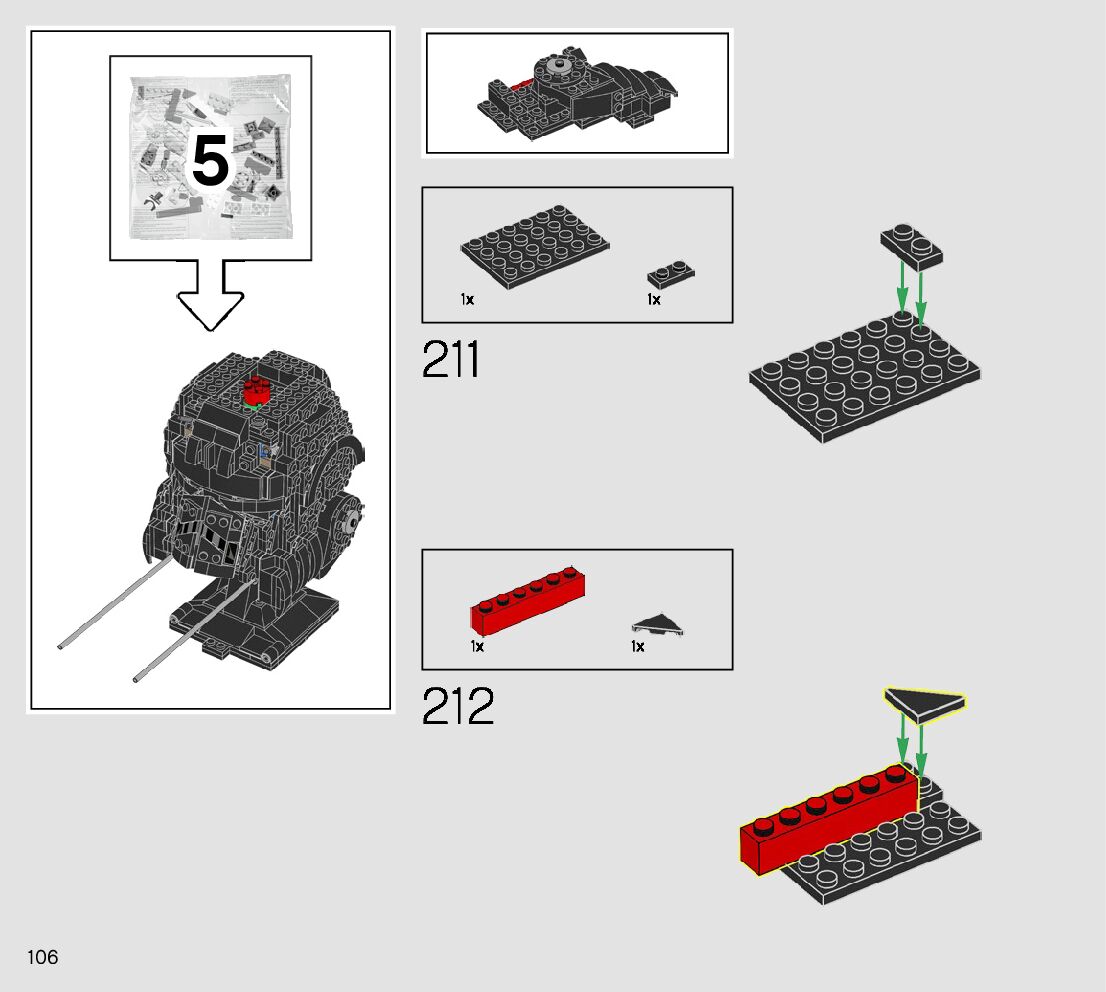 5

1x

1x

211

1x

1x

212

106