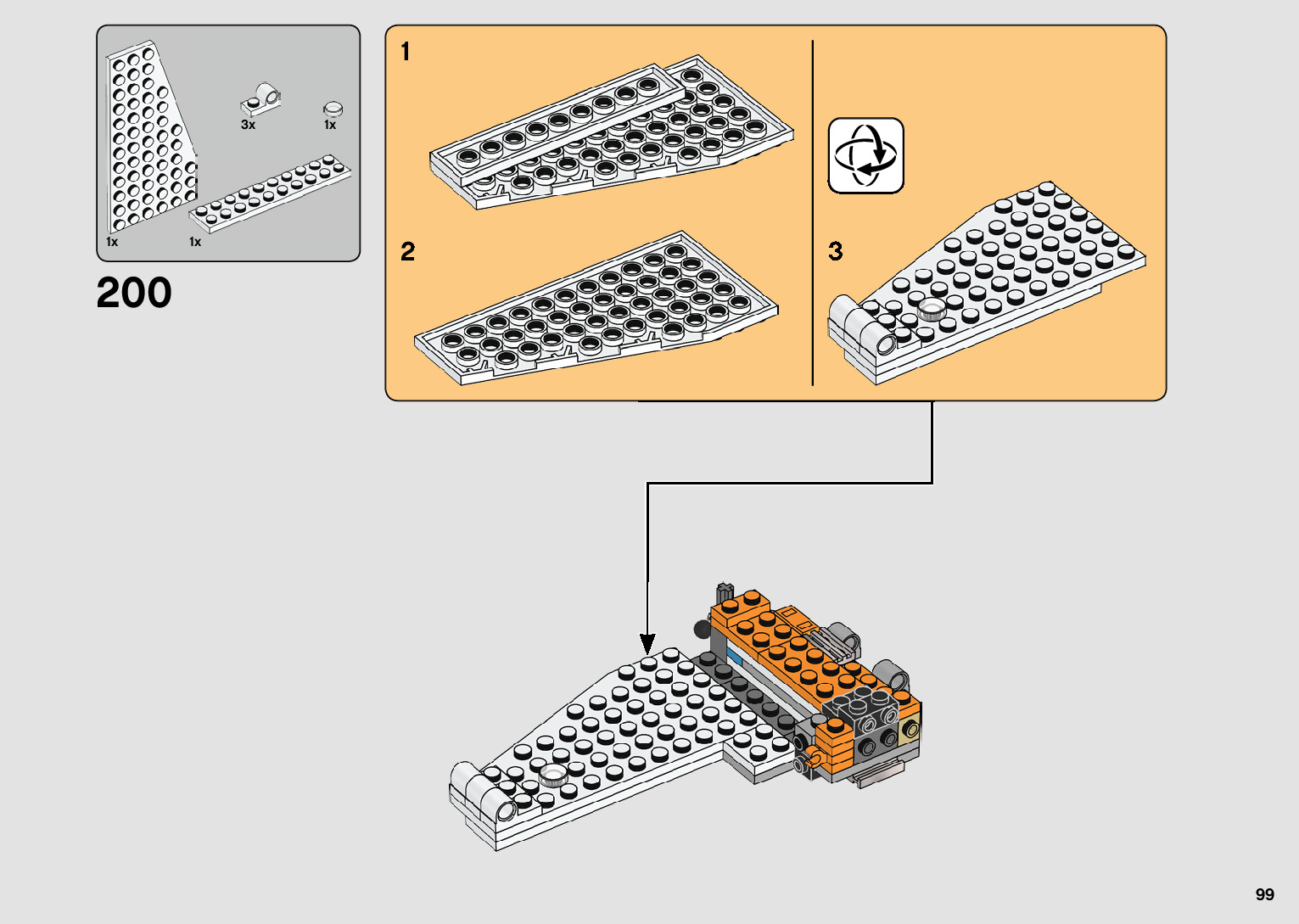 3x 1x
1x 1x

200

1

2

3

99