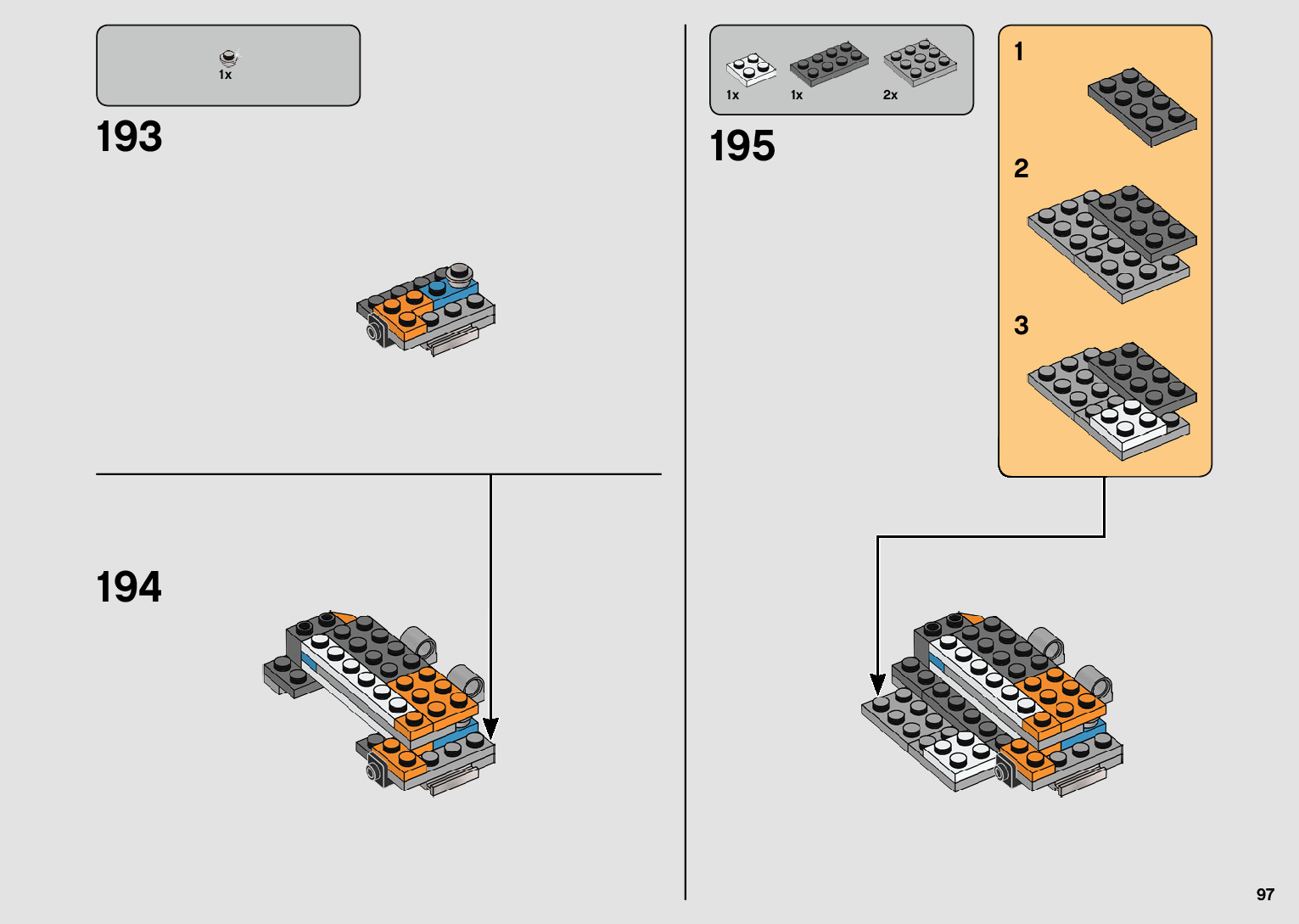 1x

193

194

1x 1x 2x

195

1

2

3

97