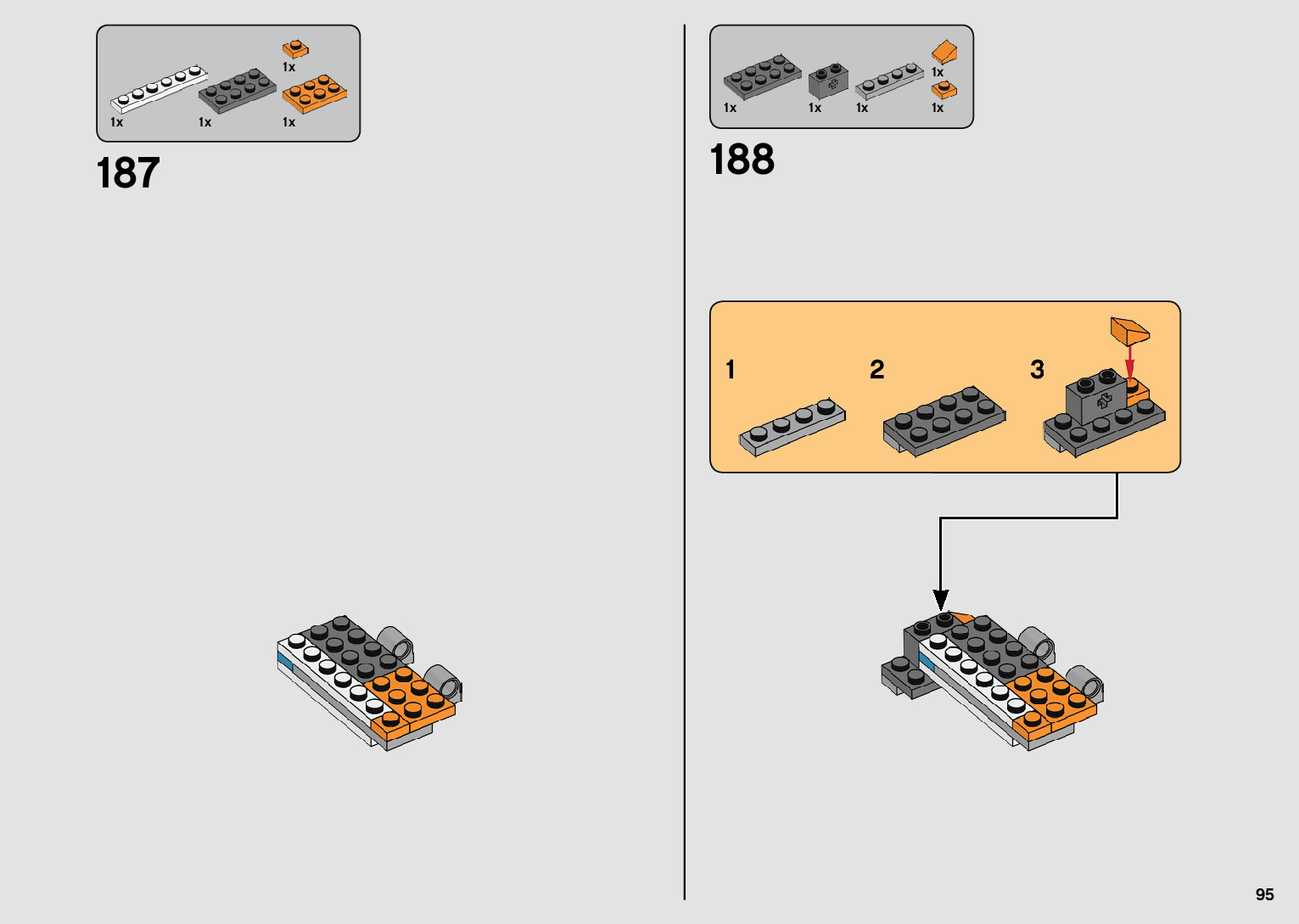 1x
1x
1x
1x

187

1x
1x
1x
1x
1x

188

1
2
3

95