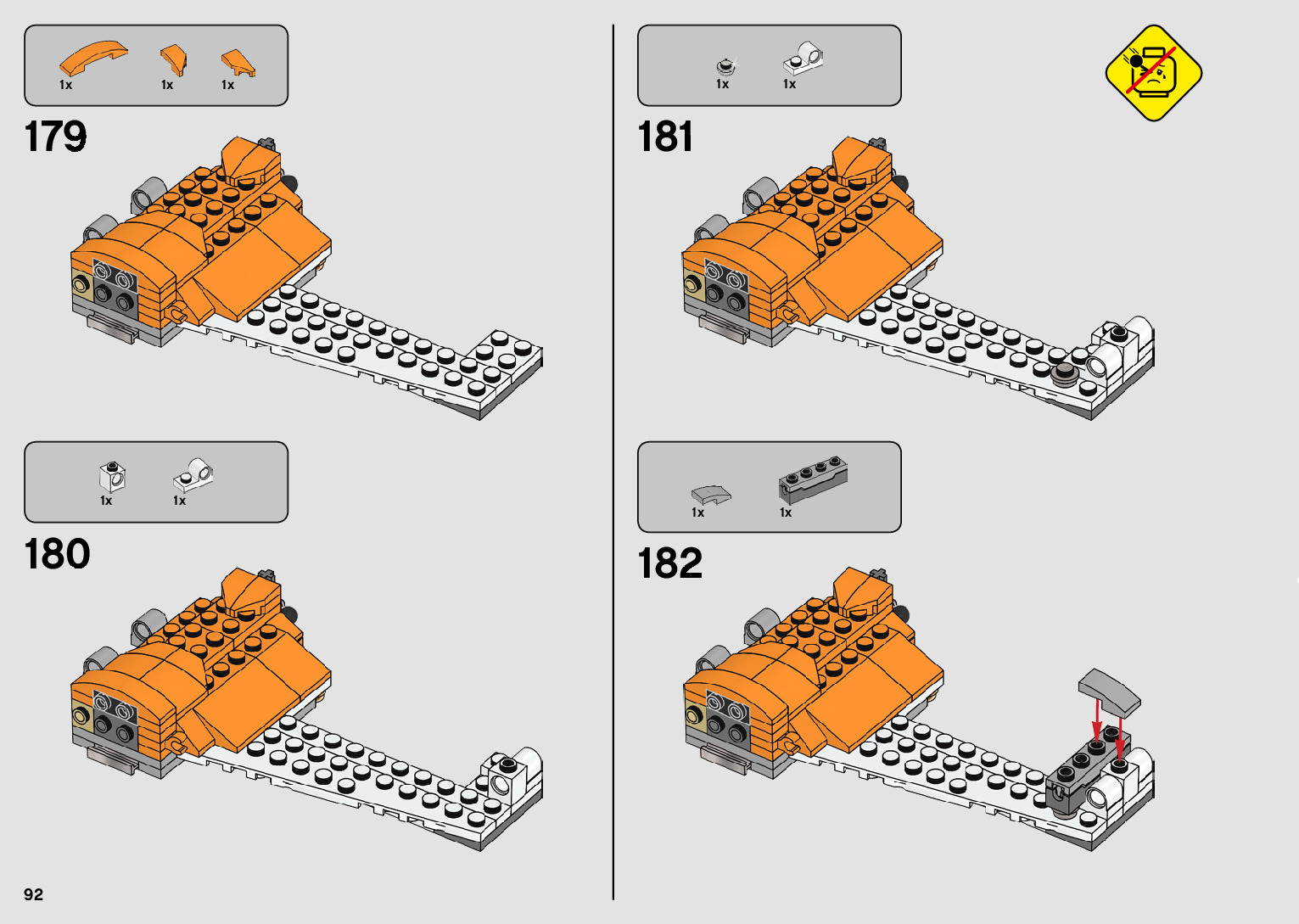 1x 1x 1x

179

1x 1x

180

92

1x 1x

181

1x 1x

182