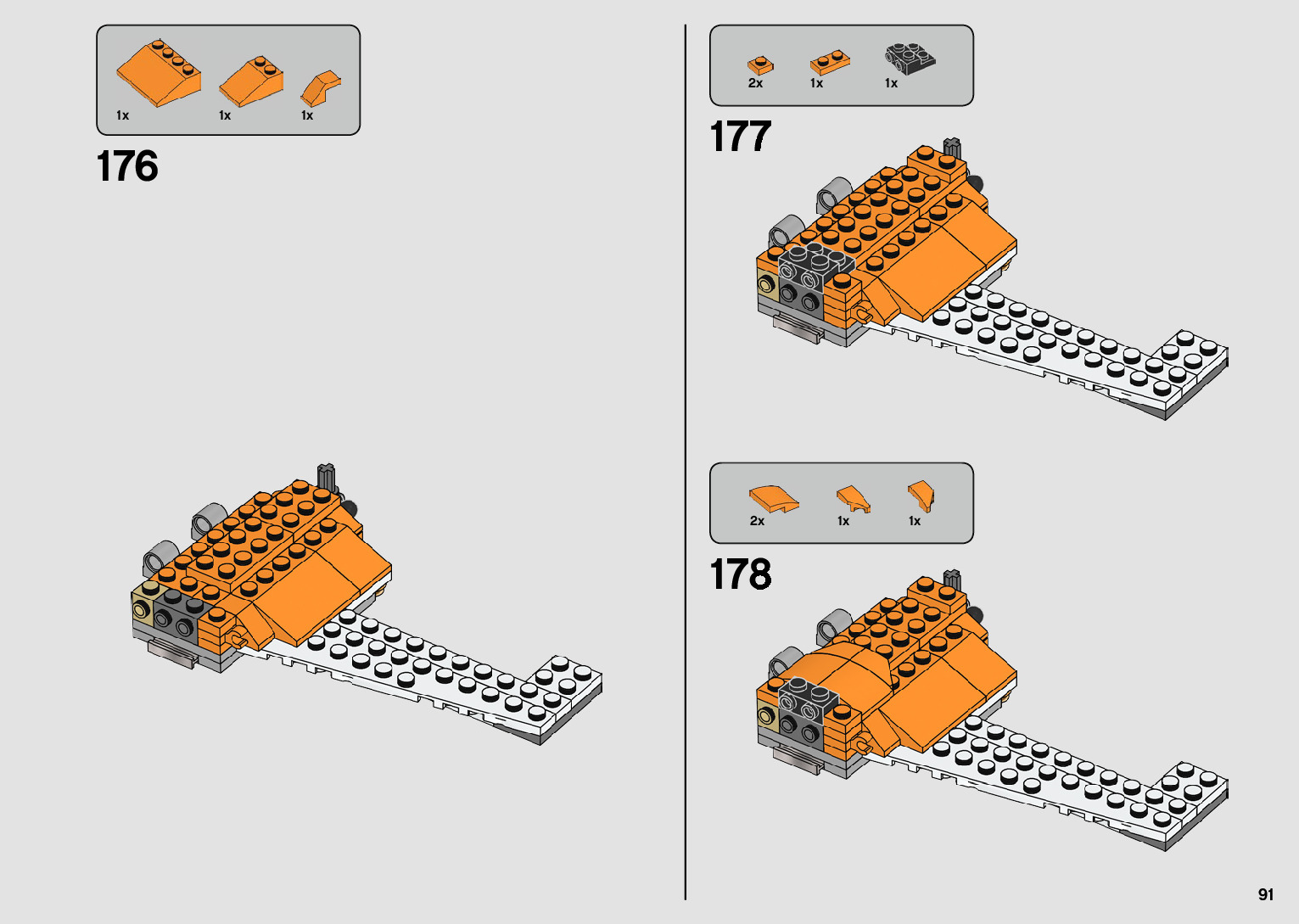 1x 1x 1x

176

2x 1x 1x

177

2x 1x 1x

178

91